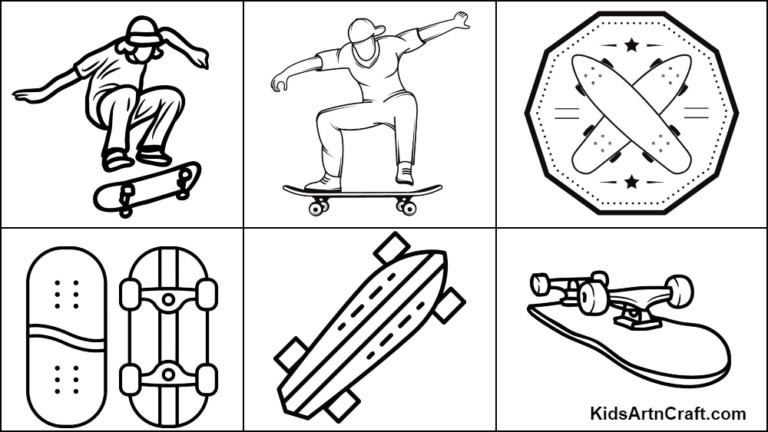 KidsArtnCraft.com