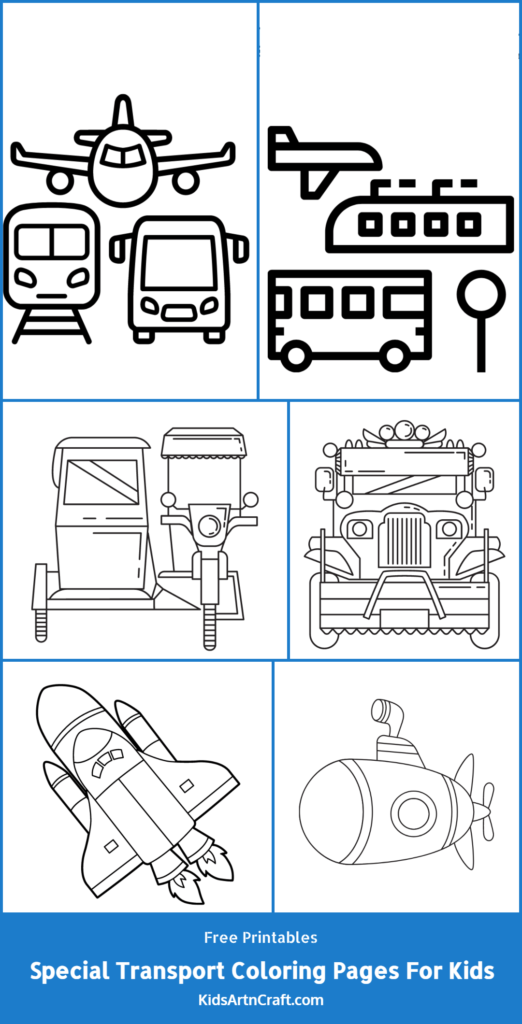 Free Printables

Special Transport Coloring Pages For Kids

KidsArtnCraft.com