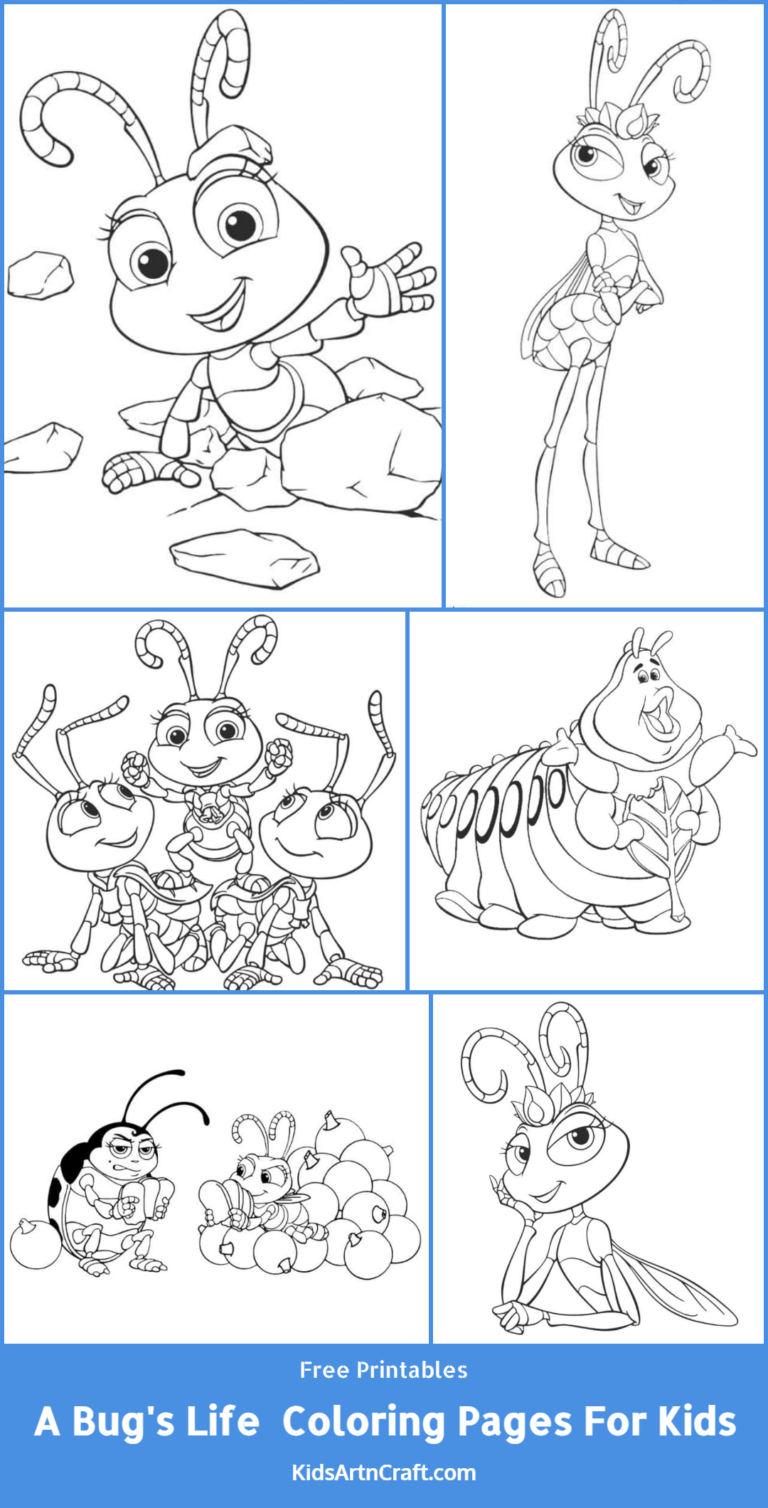 Free Printables

A Bug's Life  Coloring Pages For Kids

KidsArtnCraft.com