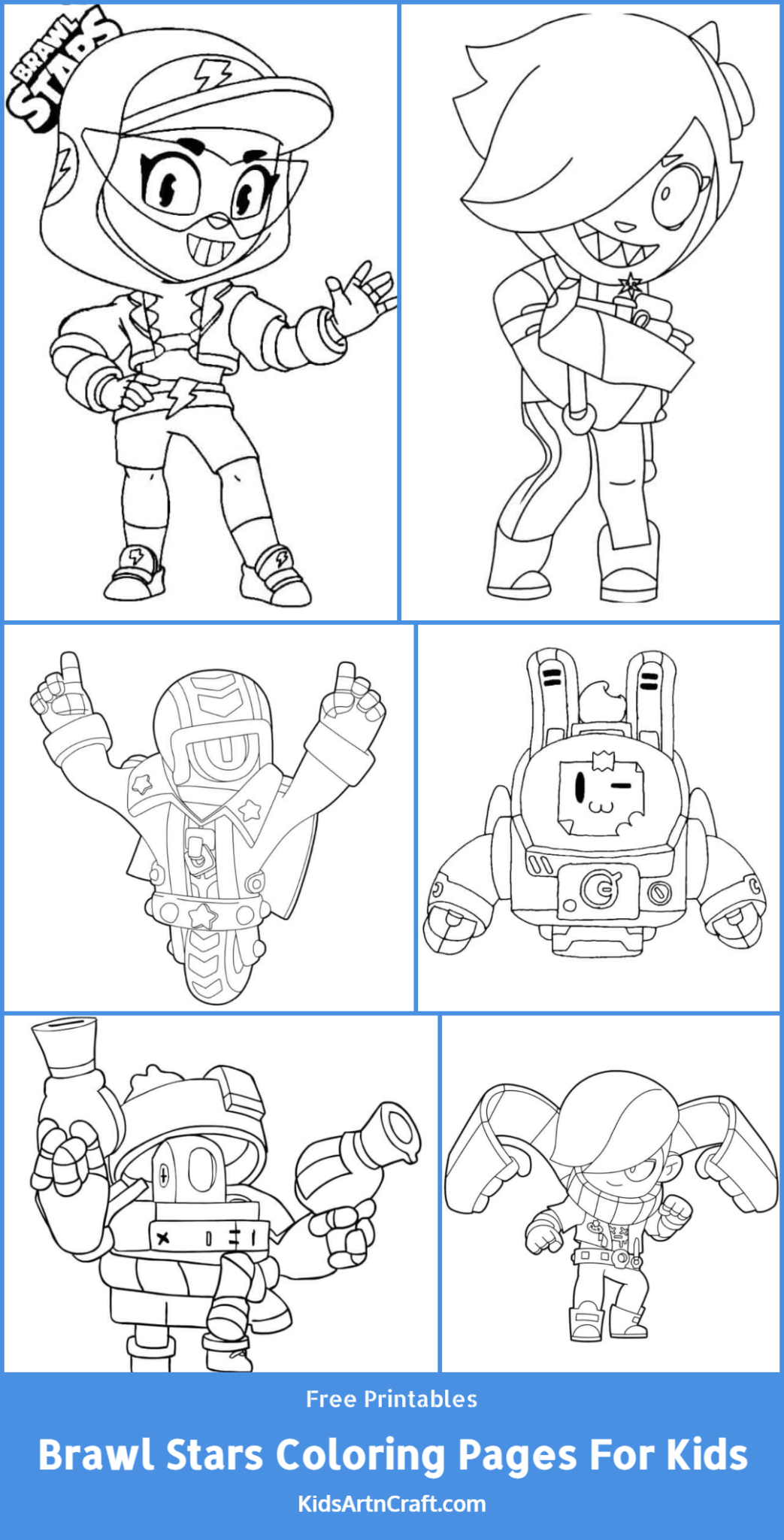 BRAWL STARS

Free Printables

Brawl Stars Coloring Pages For Kids

KidsArtnCraft.com