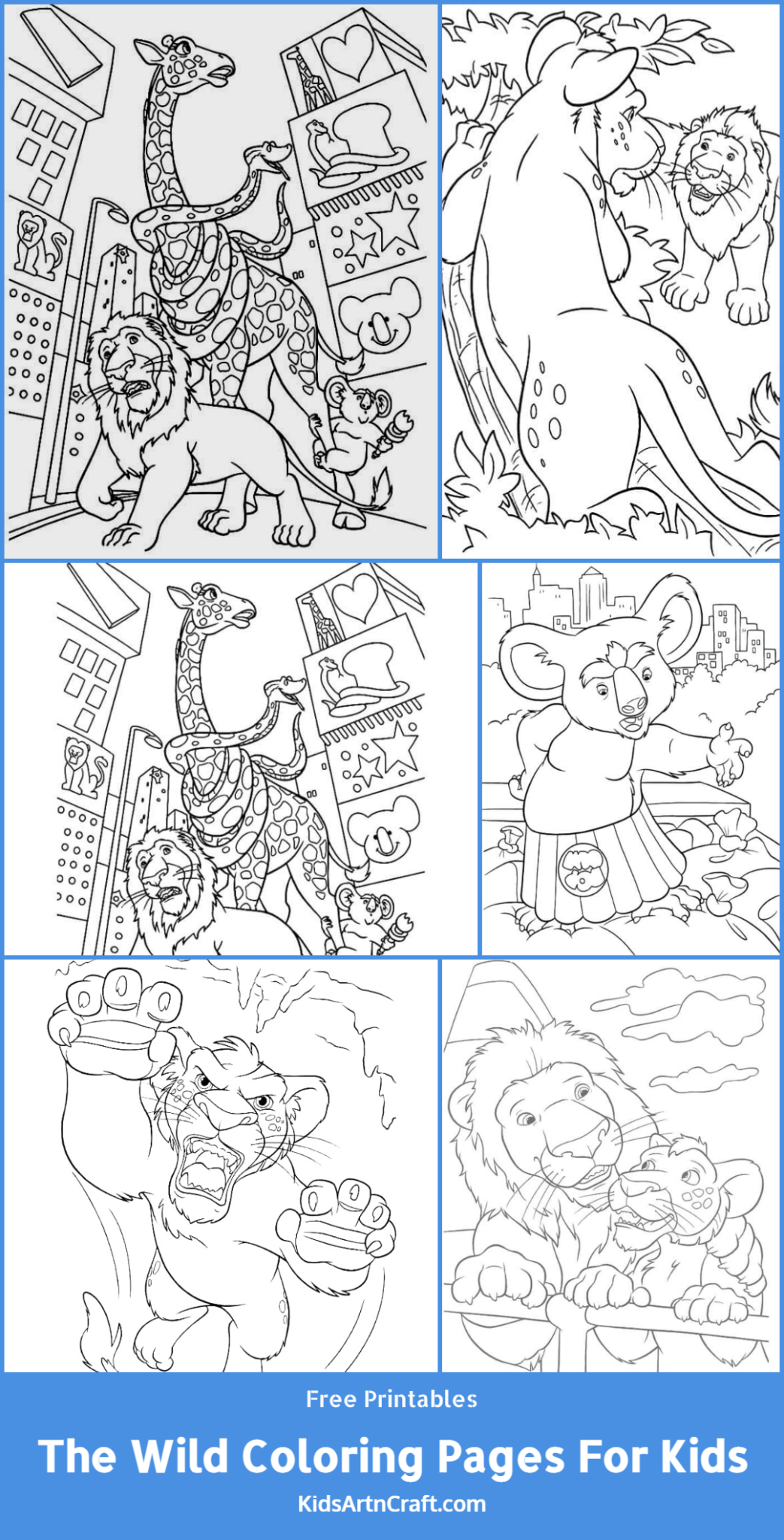 Free Printables

The Wild Coloring Pages For Kids

KidsArtnCraft.com