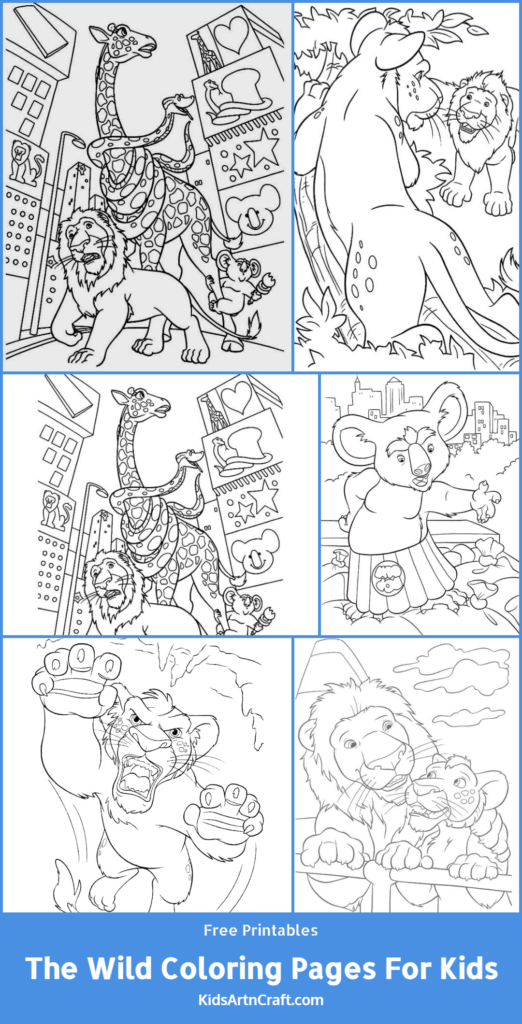 Free Printables

The Wild Coloring Pages For Kids

KidsArtnCraft.com