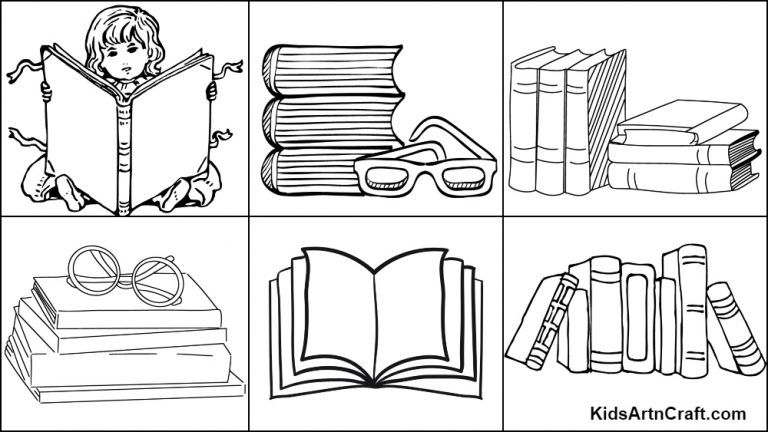 KidsArtnCraft.com