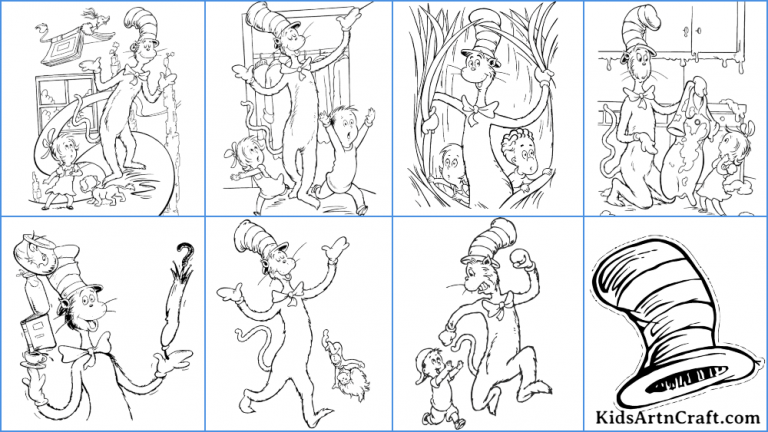 KidsArtnCraft.com