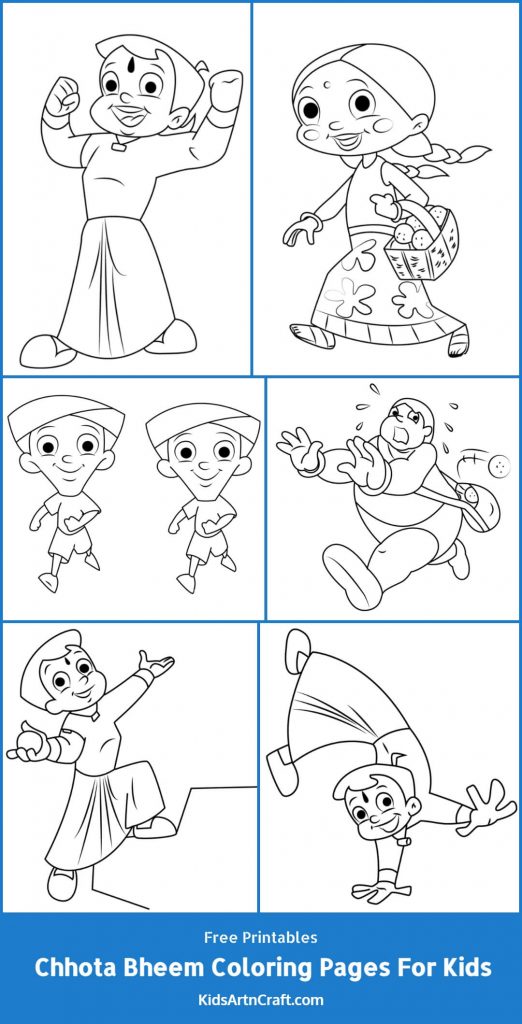 Free Printables

Chhota Bheem Coloring Pages For Kids

KidsArtnCraft.com