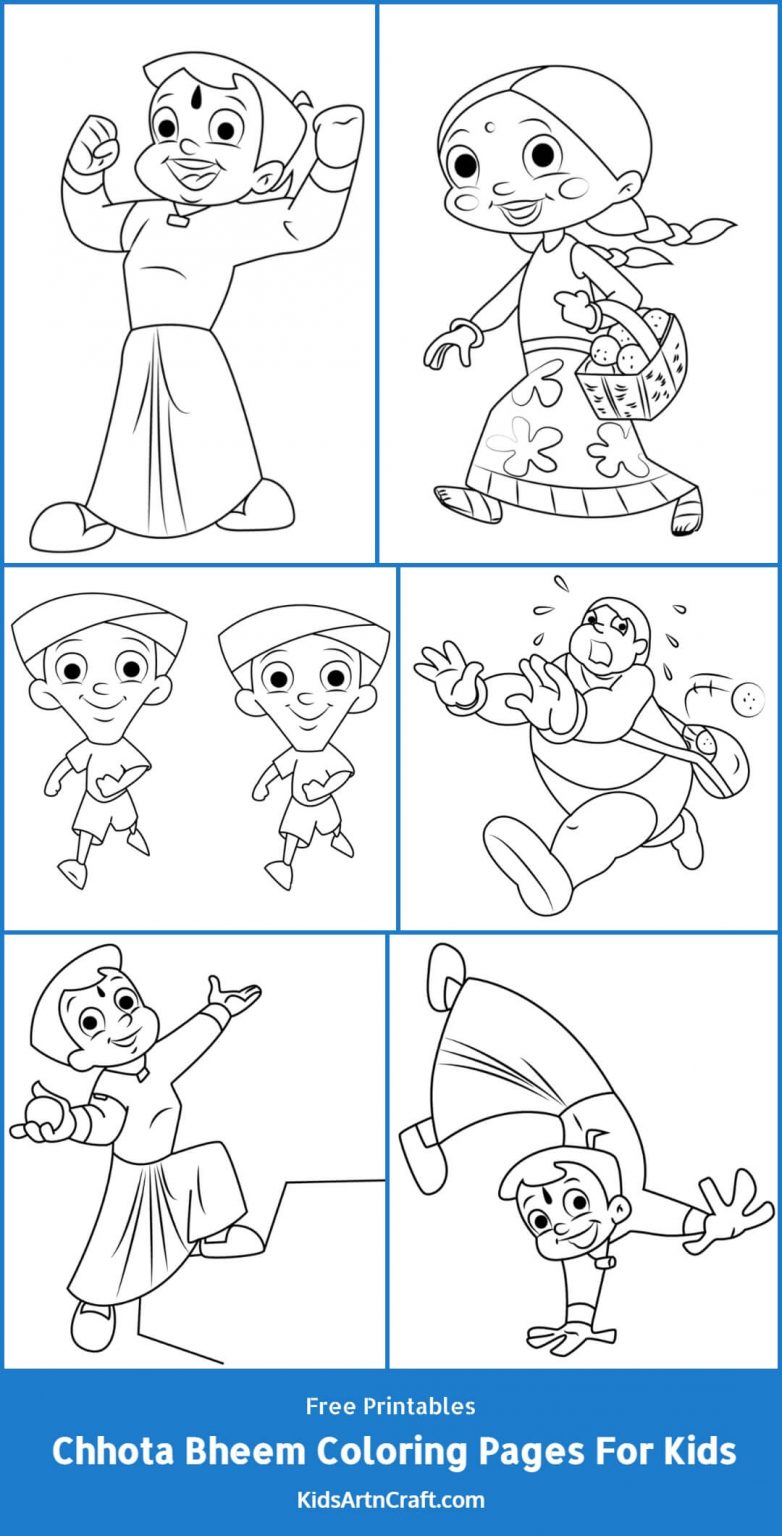 Free Printables
Chhota Bheem Coloring Pages For Kids
KidsArtnCraft.com