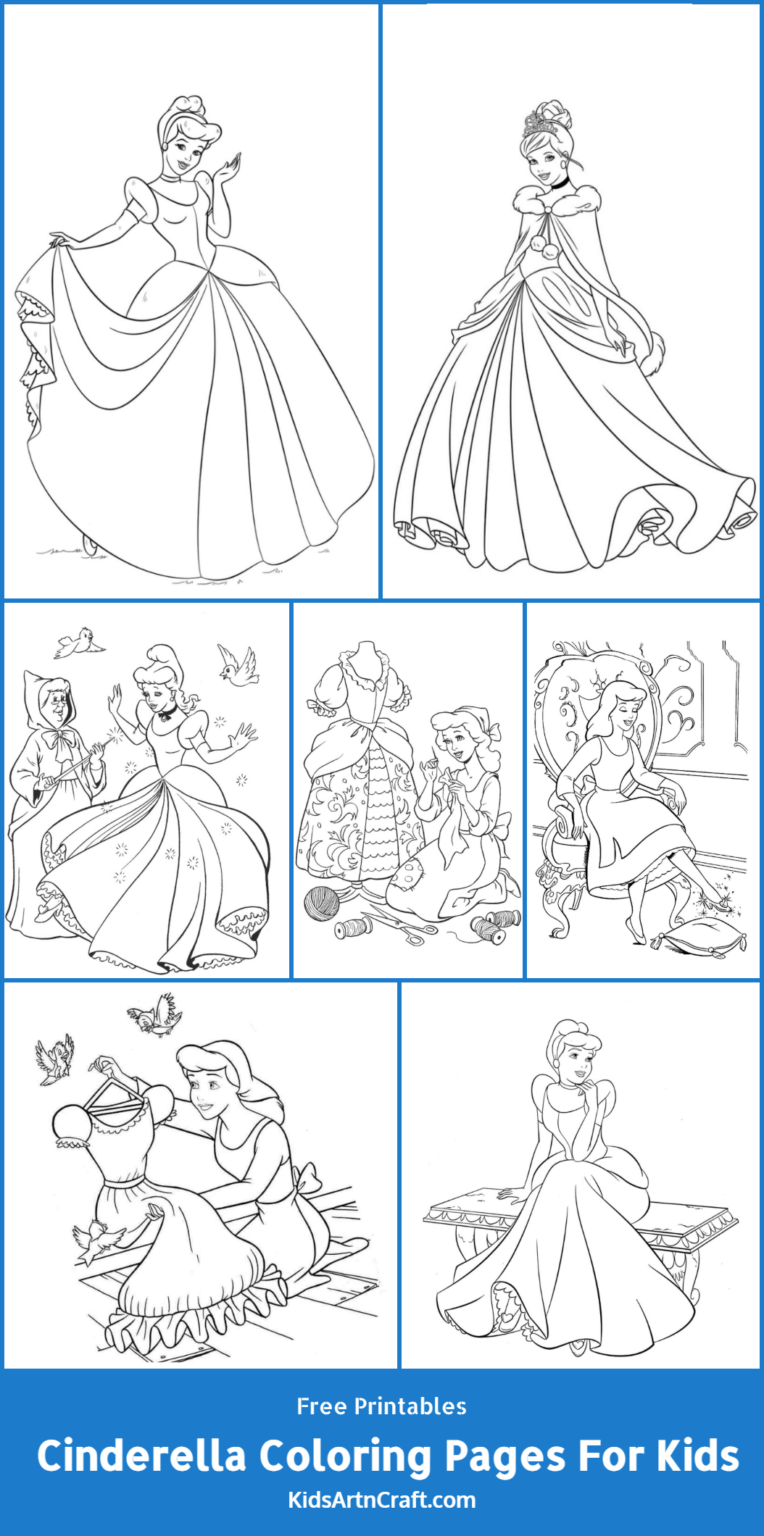 Free Printables

Cinderella Coloring Pages For Kids

KidsArtnCraft.com