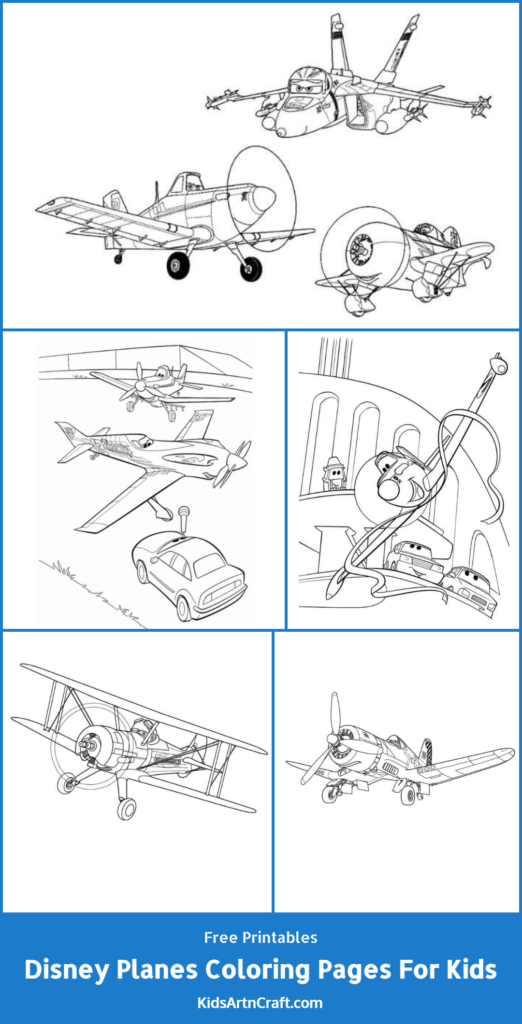 Free Printables

Disney Planes Coloring Pages For Kids

KidsArtnCraft.com