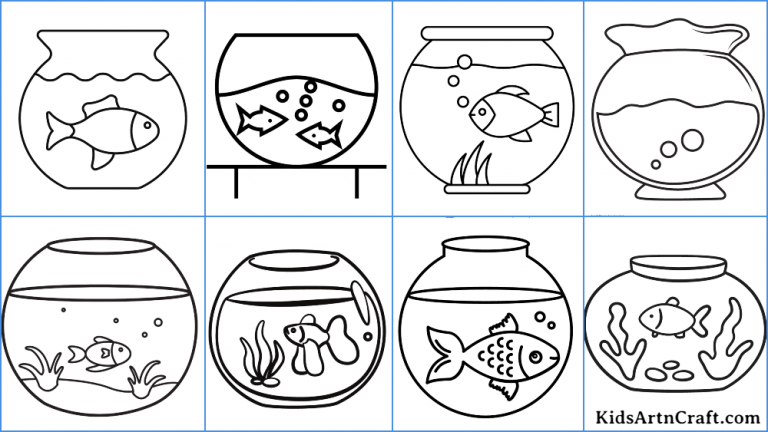 KidsArtnCraft.com