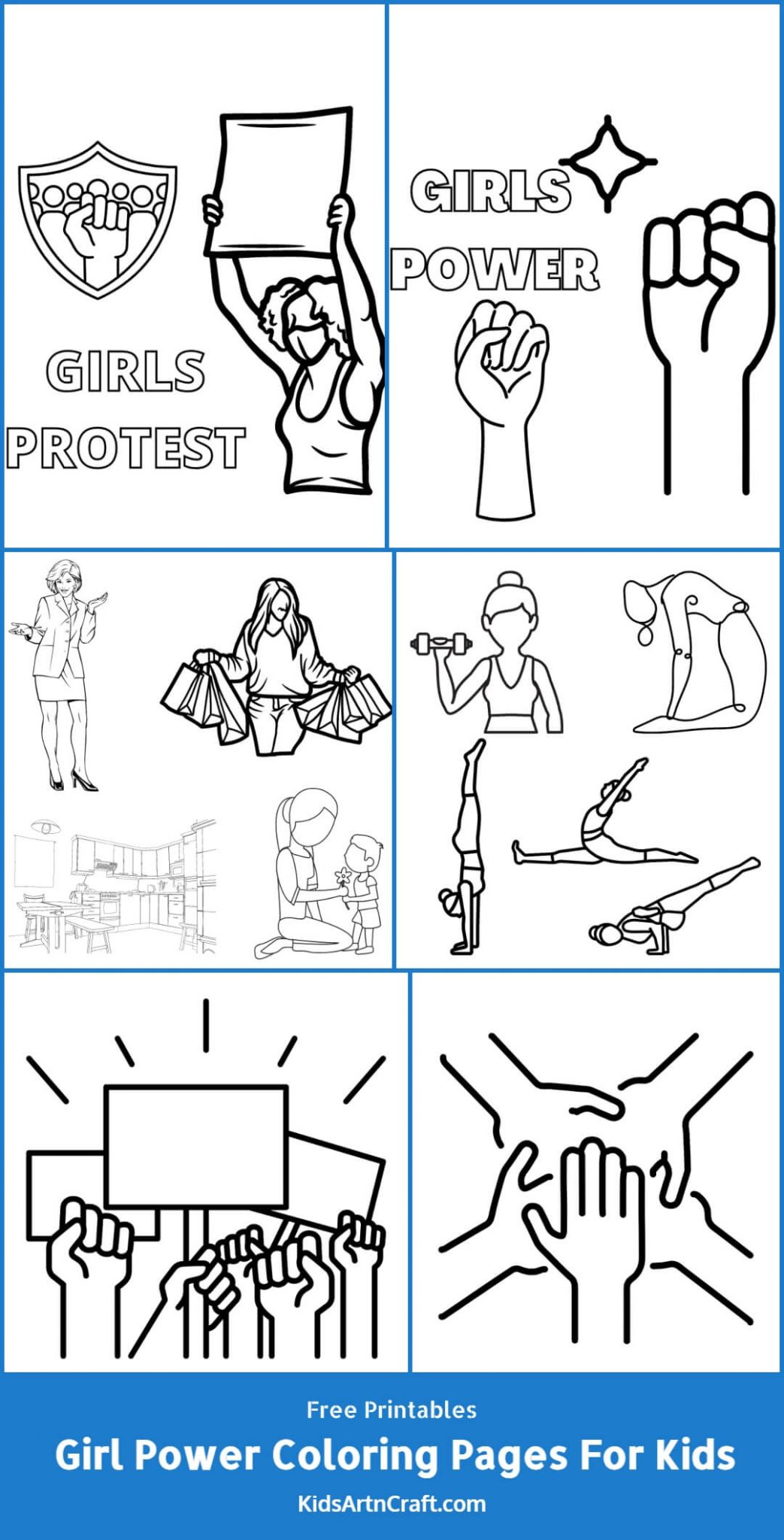 GIRLS
PROTEST

GIRLS
POWER

Free Printables
Girl Power Coloring Pages For Kids
KidsArtnCraft.com