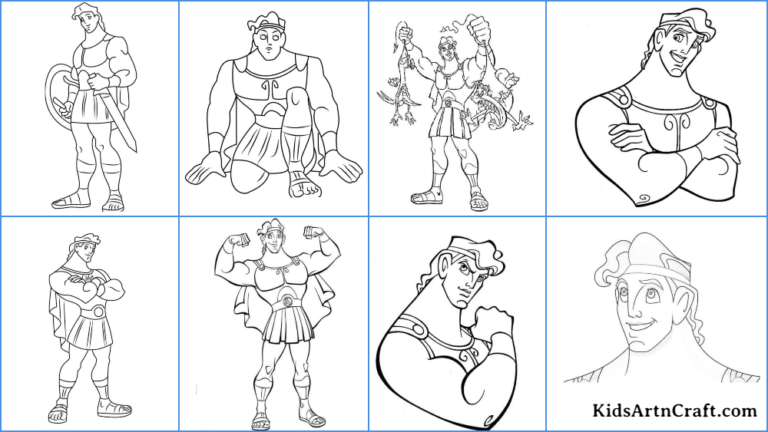 KidsArtnCraft.com