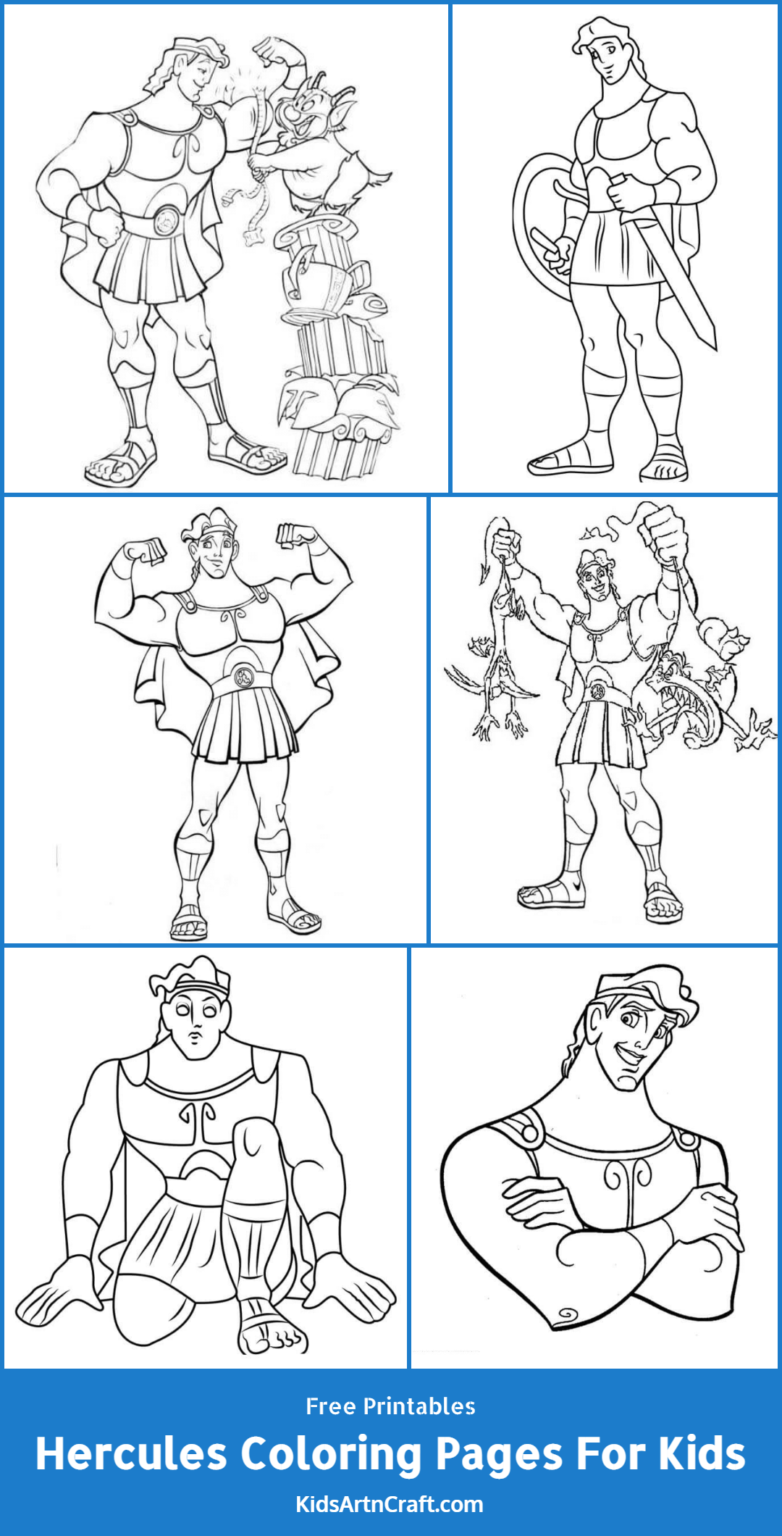 Free Printables

Hercules Coloring Pages For Kids

KidsArtnCraft.com