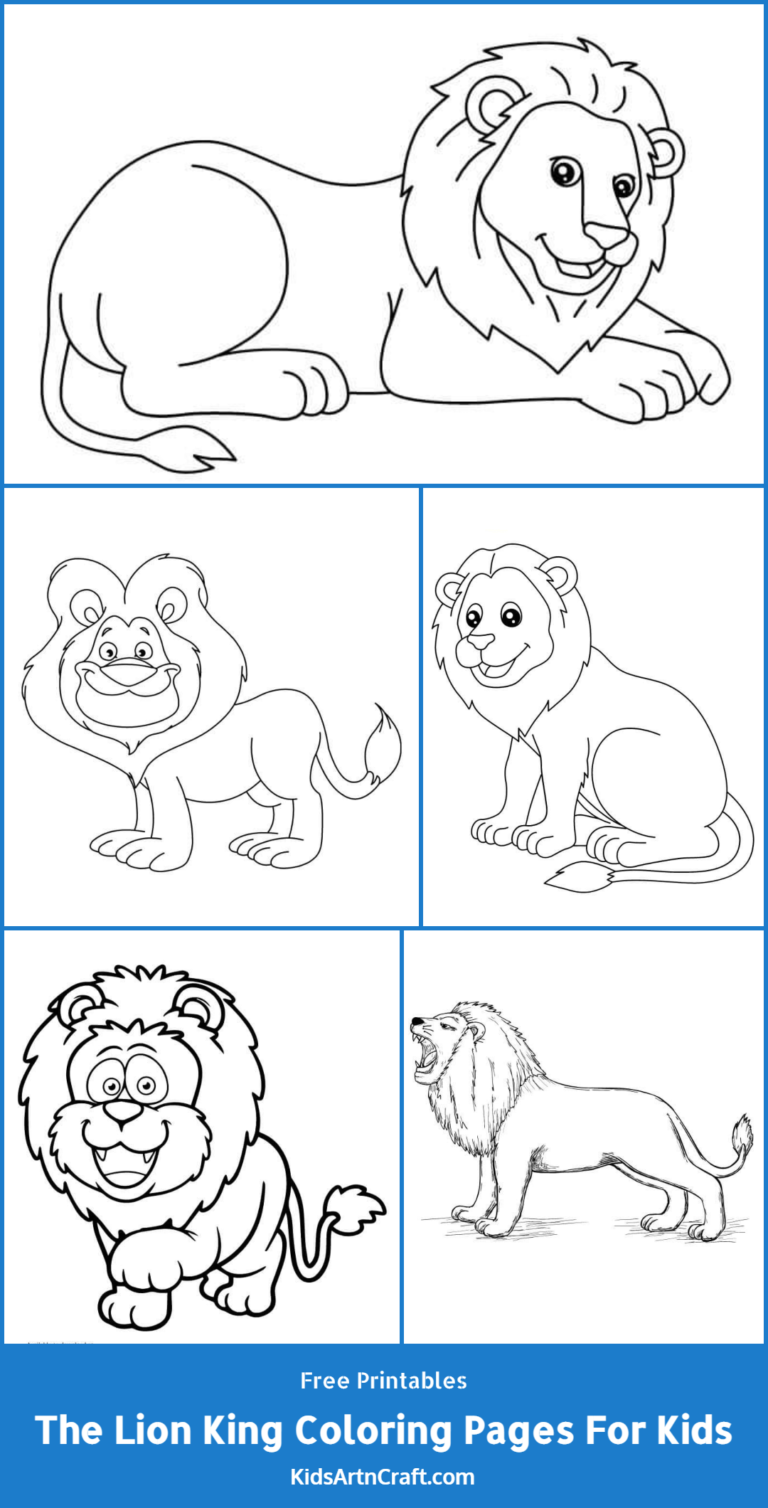 Free Printables

The Lion King Coloring Pages For Kids

KidsArtnCraft.com