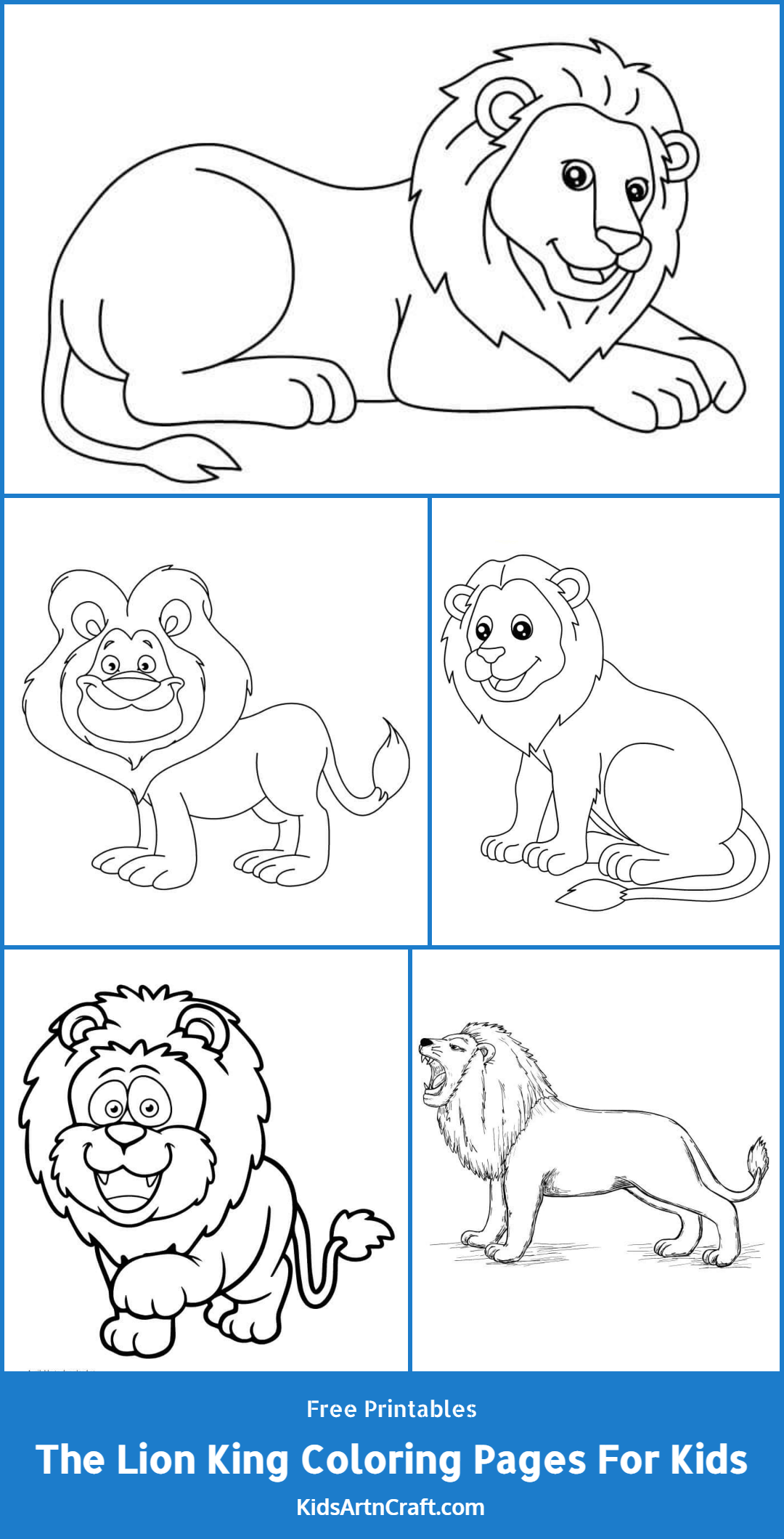 Free Printables

The Lion King Coloring Pages For Kids

KidsArtnCraft.com