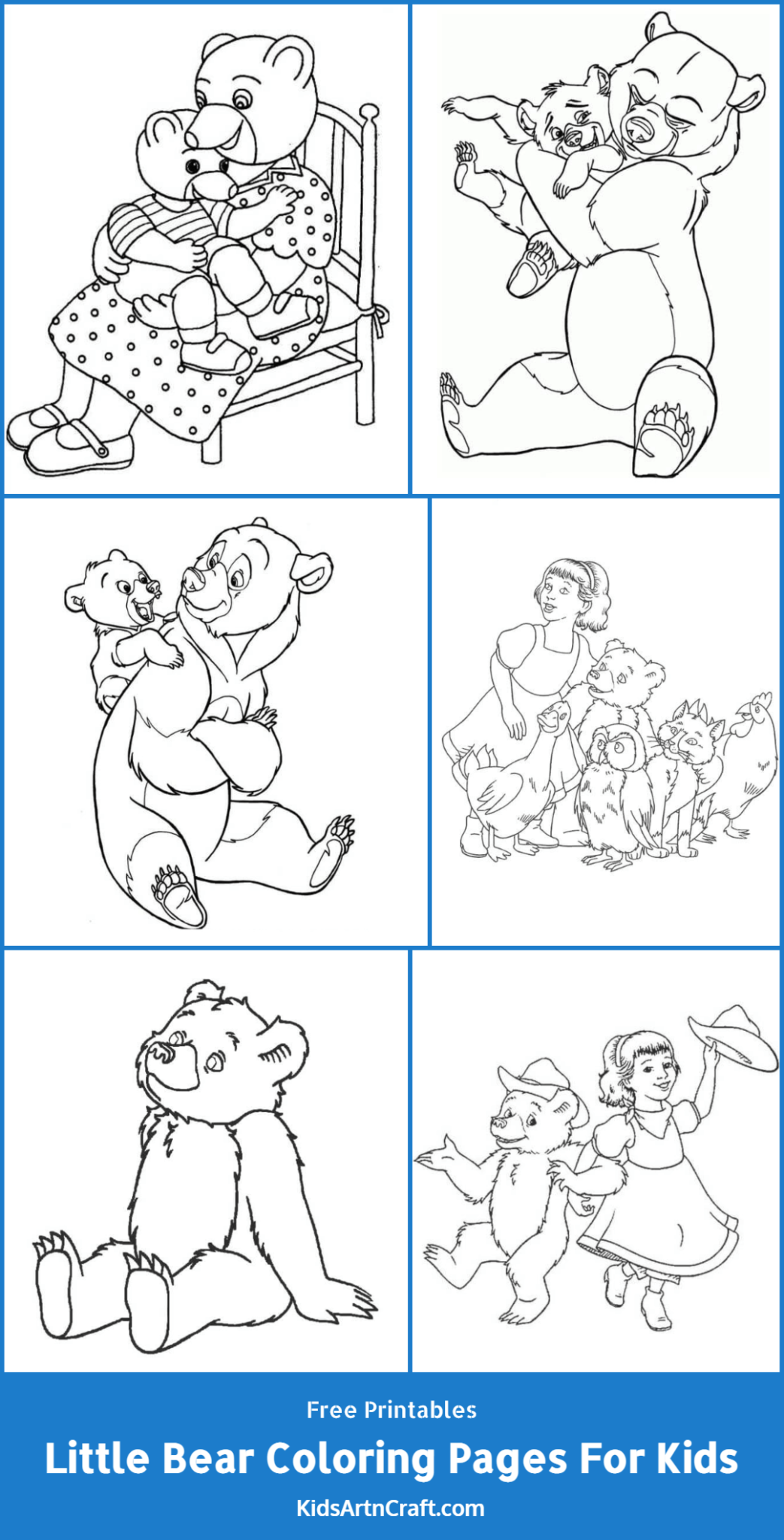 Free Printables

Little Bear Coloring Pages For Kids

KidsArtnCraft.com