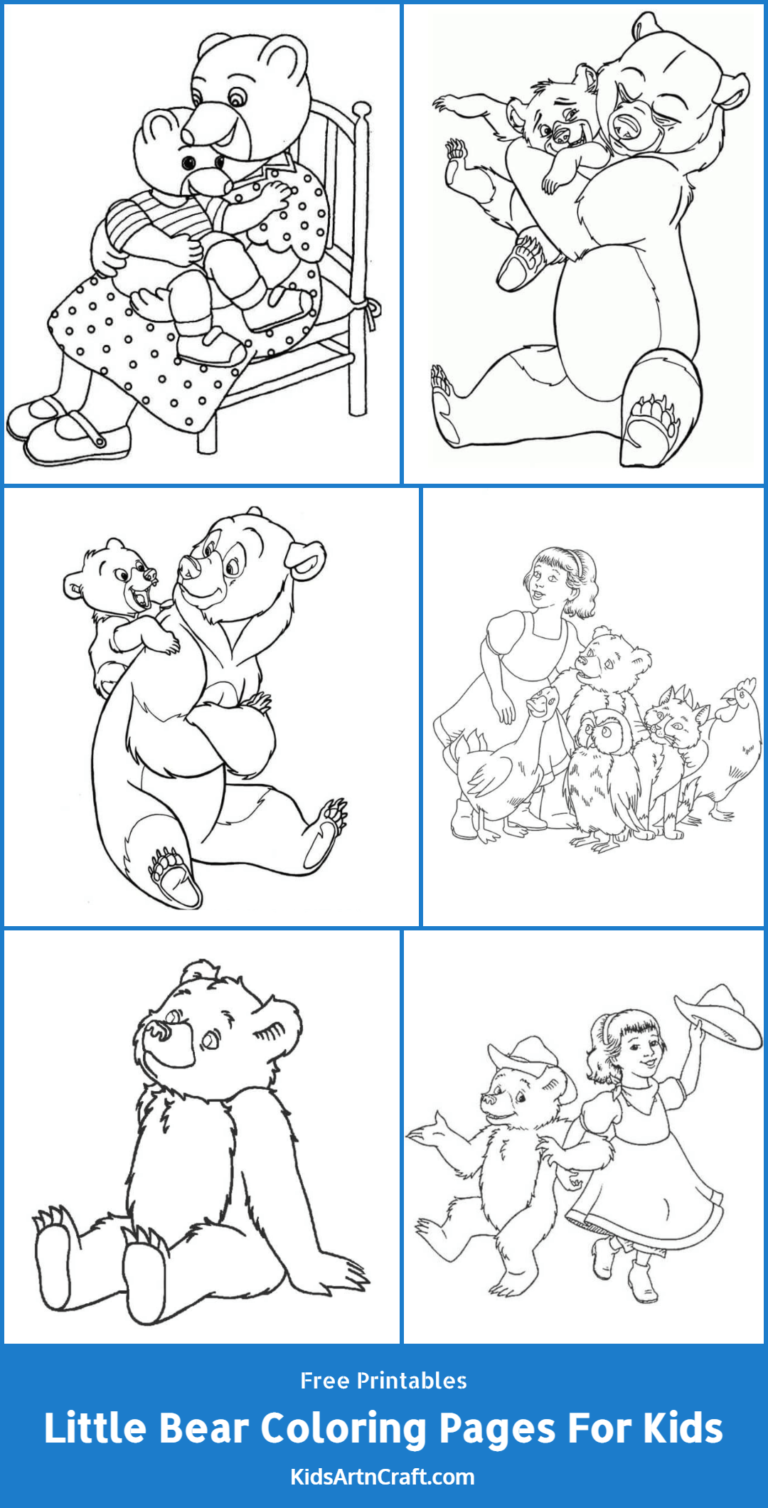 Free Printables

Little Bear Coloring Pages For Kids

KidsArtnCraft.com