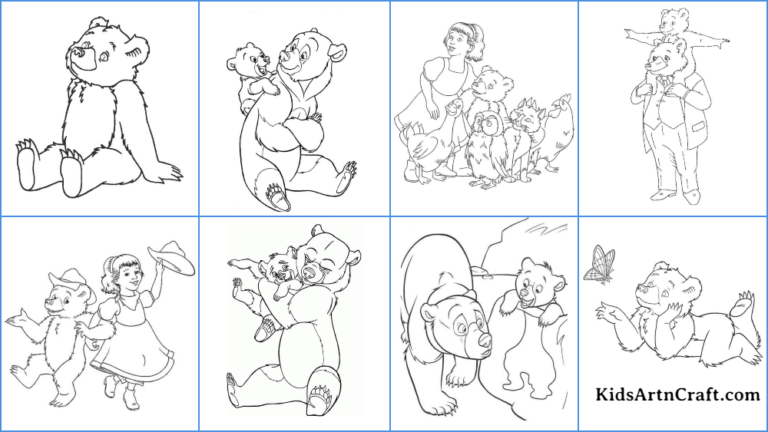 KidsArtnCraft.com