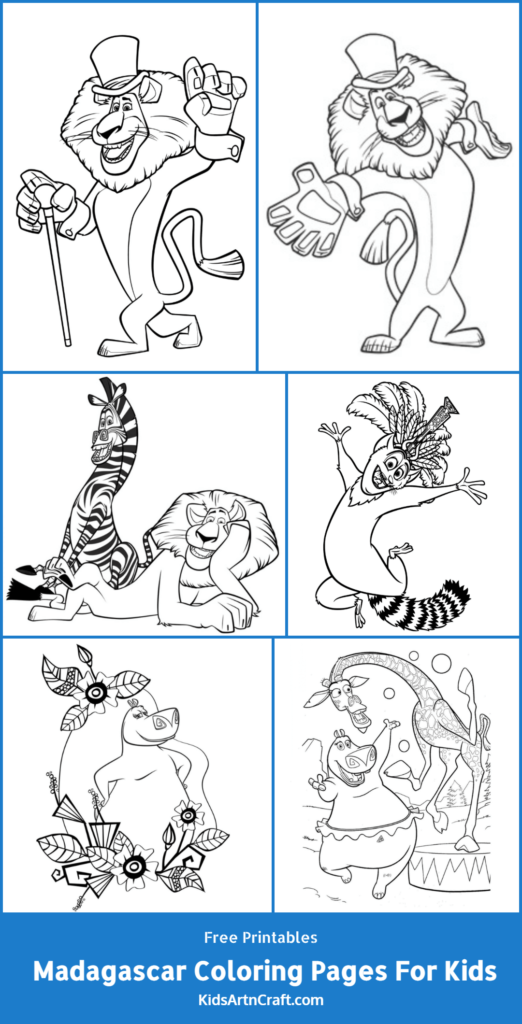 Free Printables

Madagascar Coloring Pages For Kids

KidsArtnCraft.com