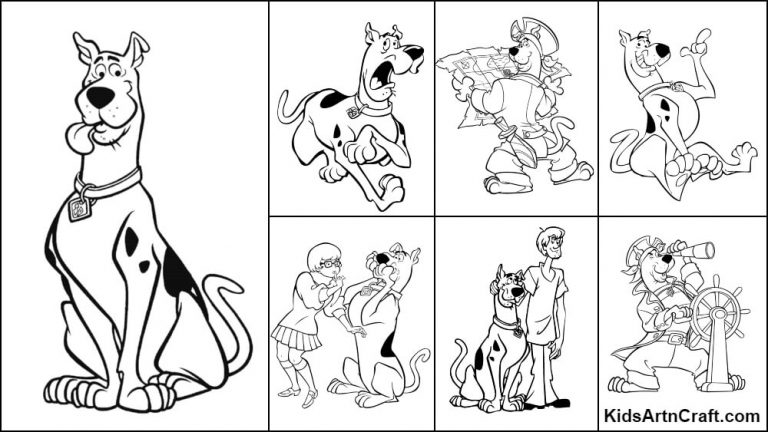 KidsArtnCraft.com