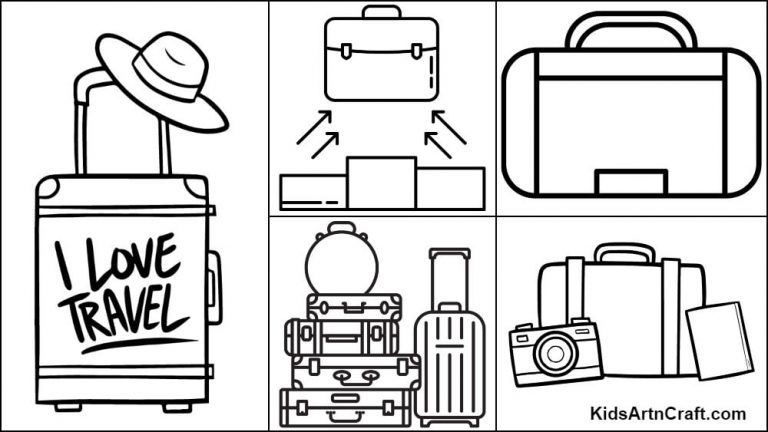 I LOVE TRAVEL

KidsArtnCraft.com