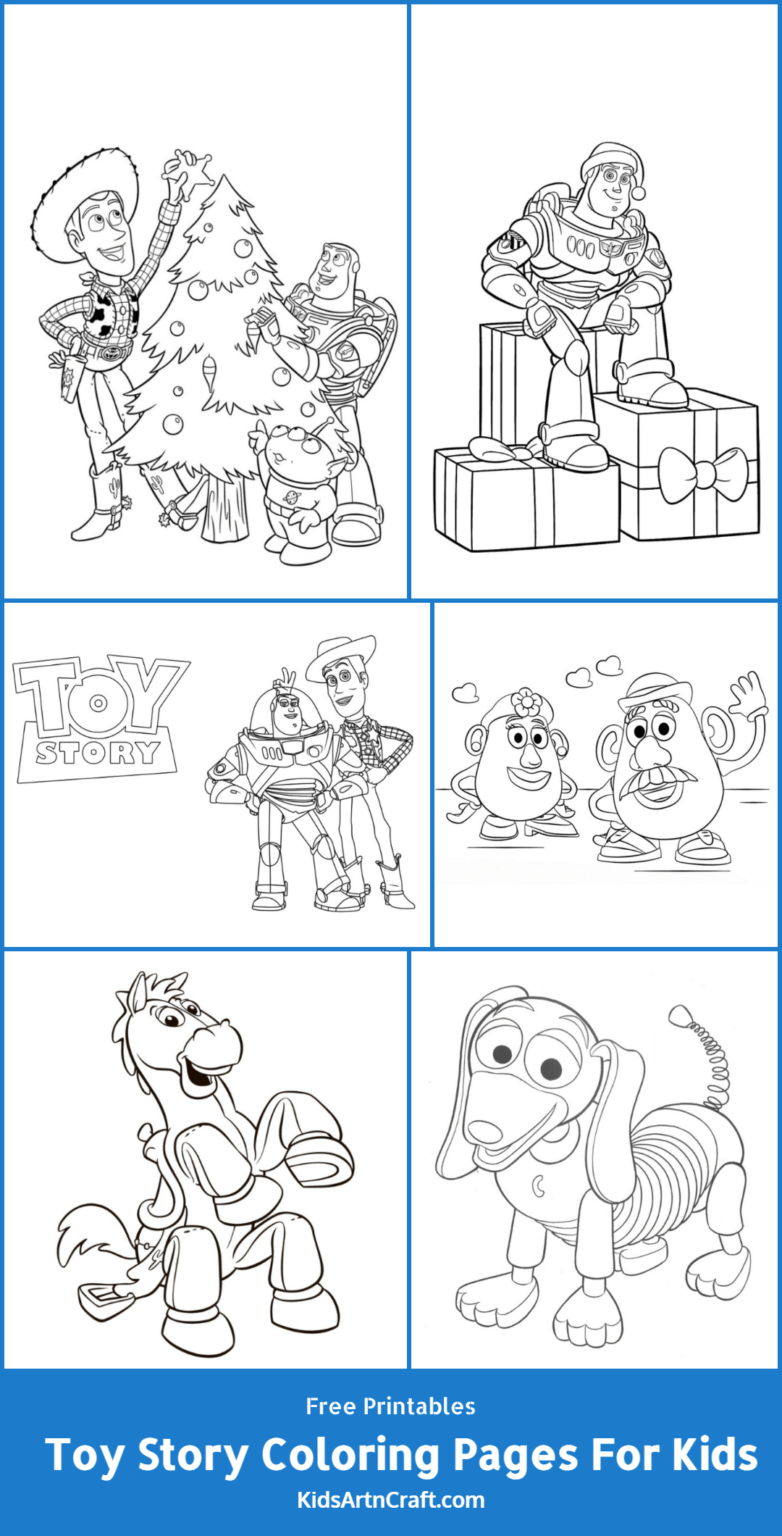 TOY STORY

Free Printables

Toy Story Coloring Pages For Kids

KidsArtnCraft.com