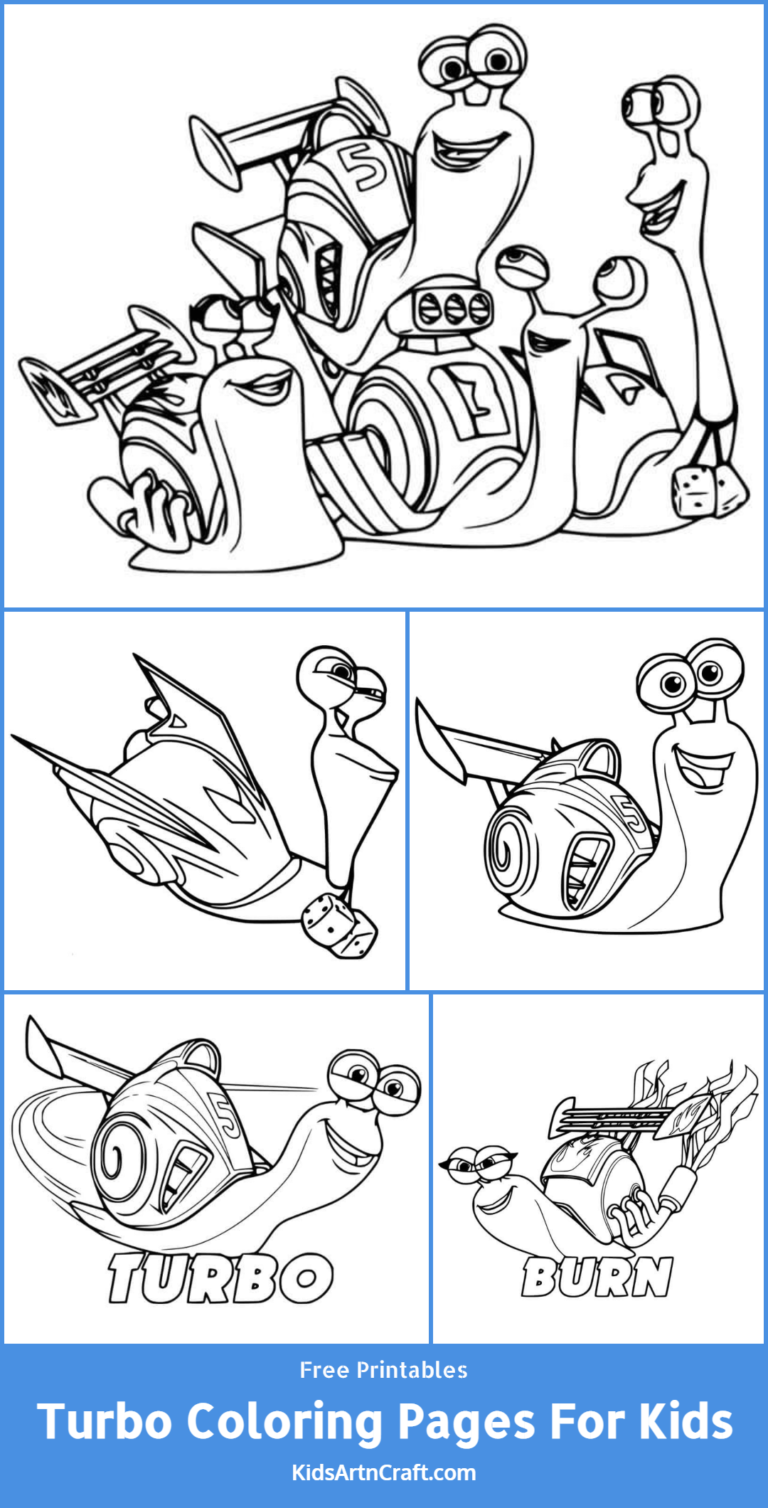 5

5

5

TURBO

BURN

Free Printables

Turbo Coloring Pages For Kids

KidsArtnCraft.com