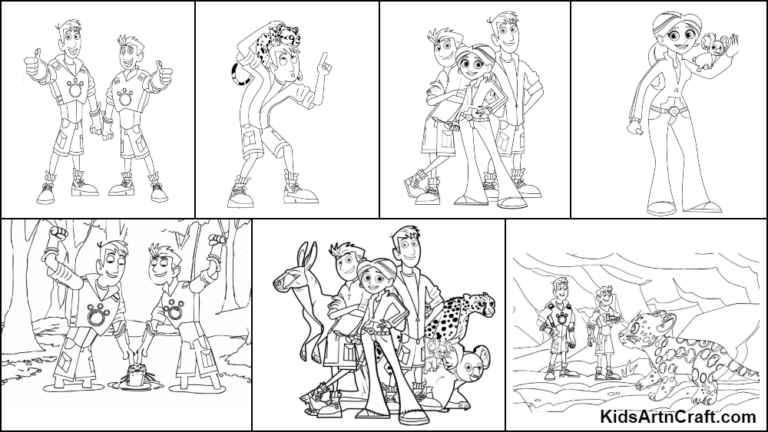 KidsArtnCraft.com