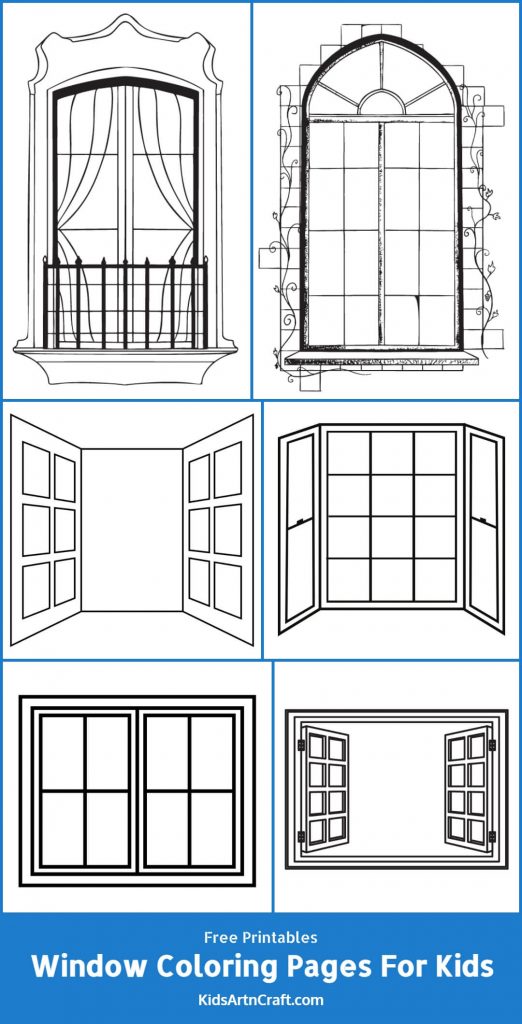 Free Printables
Window Coloring Pages For Kids
KidsArtnCraft.com