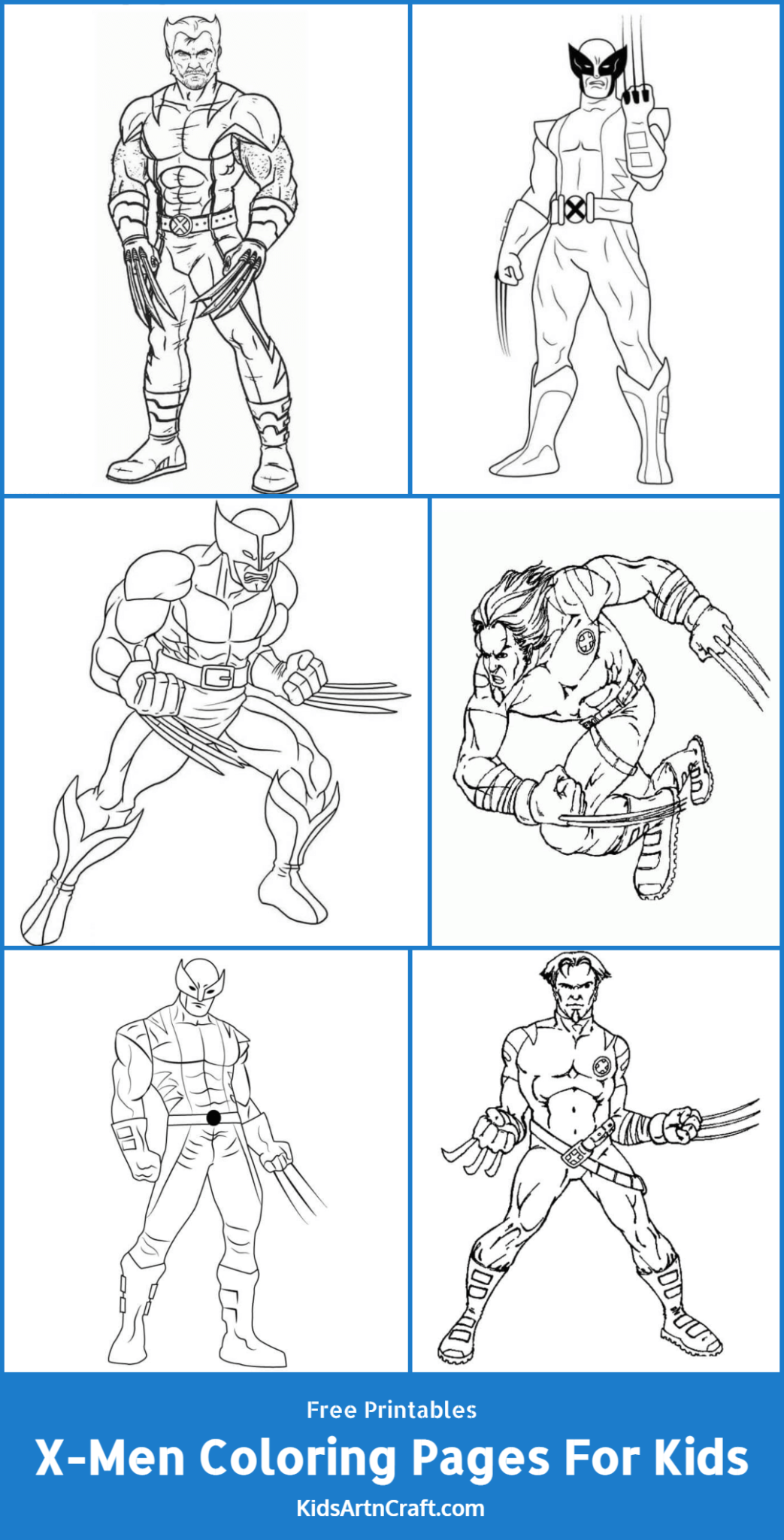 Free Printables

X-Men Coloring Pages For Kids

KidsArtnCraft.com