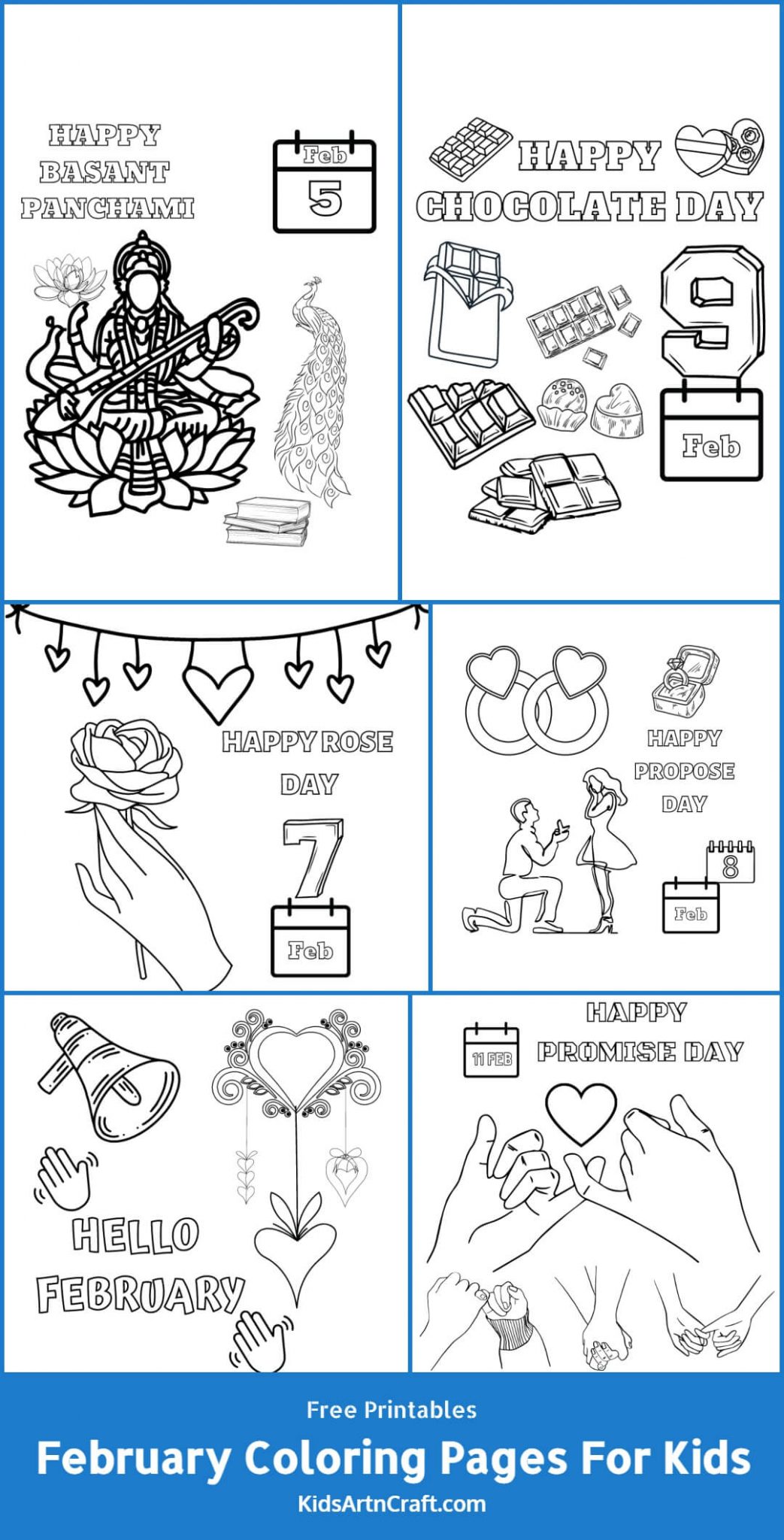 HAPPY BASANT PANCHAMI

Feb
5

HAPPY CHOCOLATE DAY

9
Feb

HAPPY ROSE DAY

7
Feb

HAPPY PROPOSE DAY

8
Feb

HELLO FEBRUARY

11 FEB

HAPPY PROMISE DAY

Free Printables
February Coloring Pages For Kids
KidsArtnCraft.com