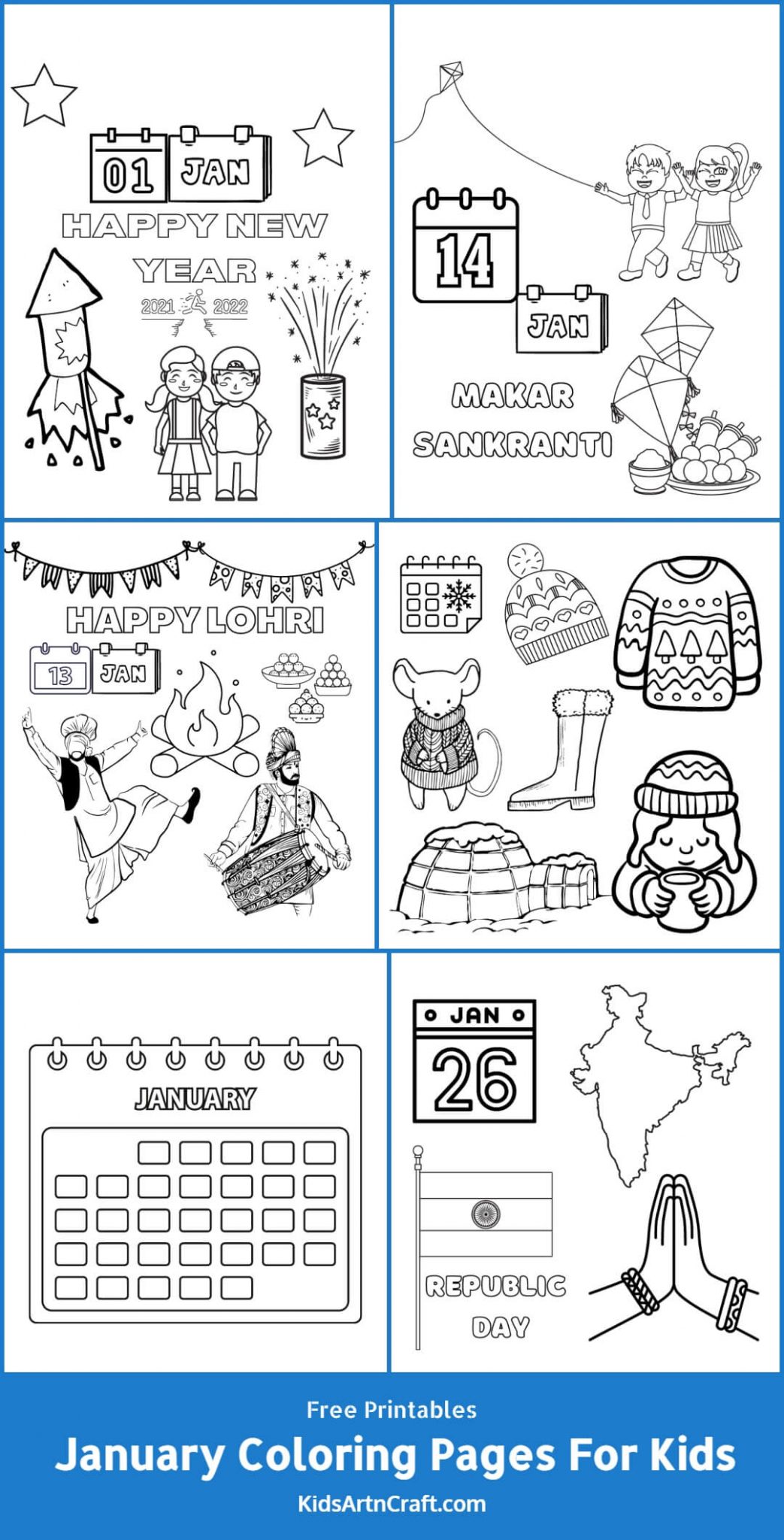 01 JAN

HAPPY NEW YEAR

2021 2022

14

JAN

MAKAR SANKRANTI

HAPPY LOHRI

13 JAN

JANUARY

JAN

26

REPUBLIC DAY

Free Printables

January Coloring Pages For Kids

KidsArtnCraft.com