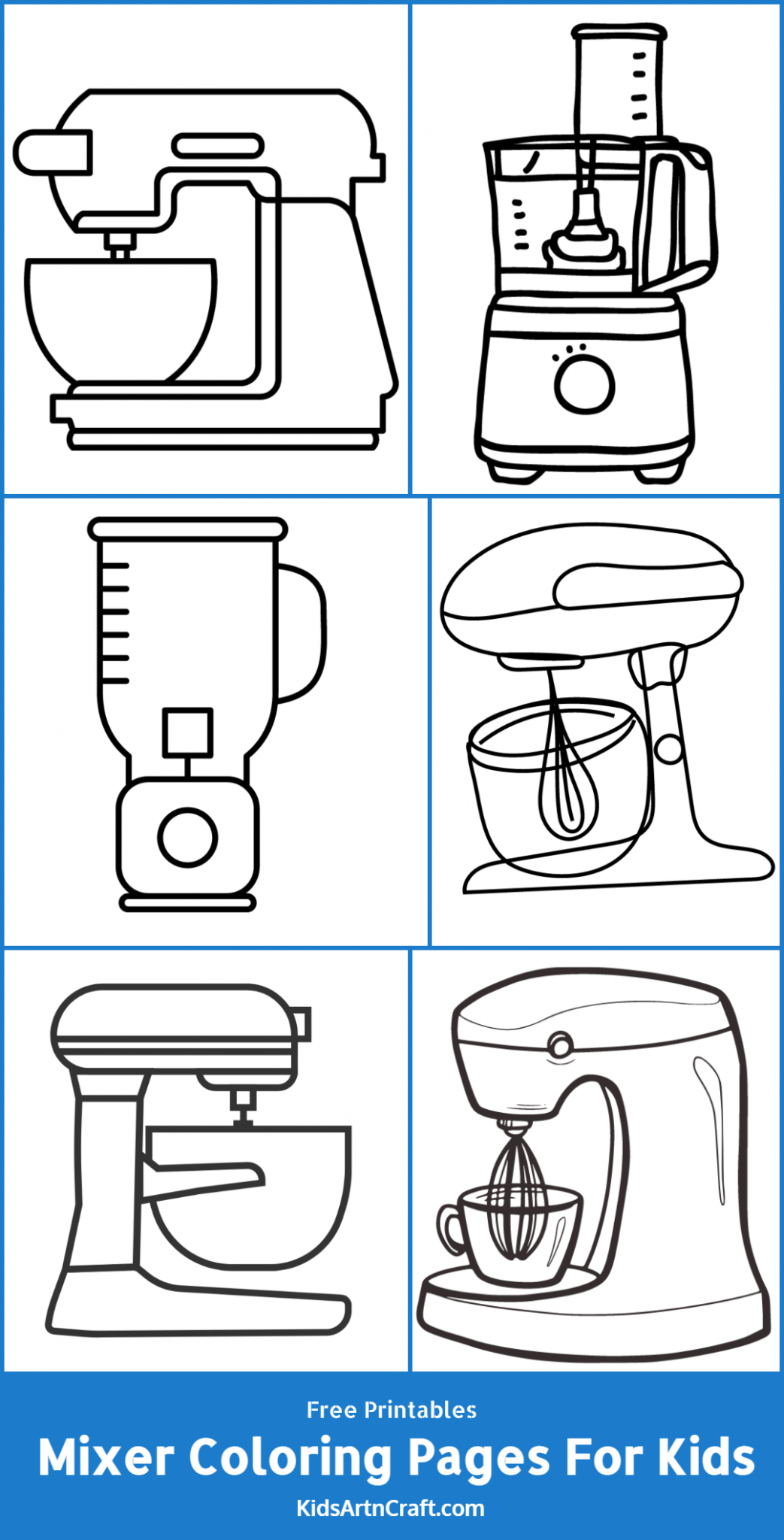 Free Printables
Mixer Coloring Pages For Kids
KidsArtnCraft.com