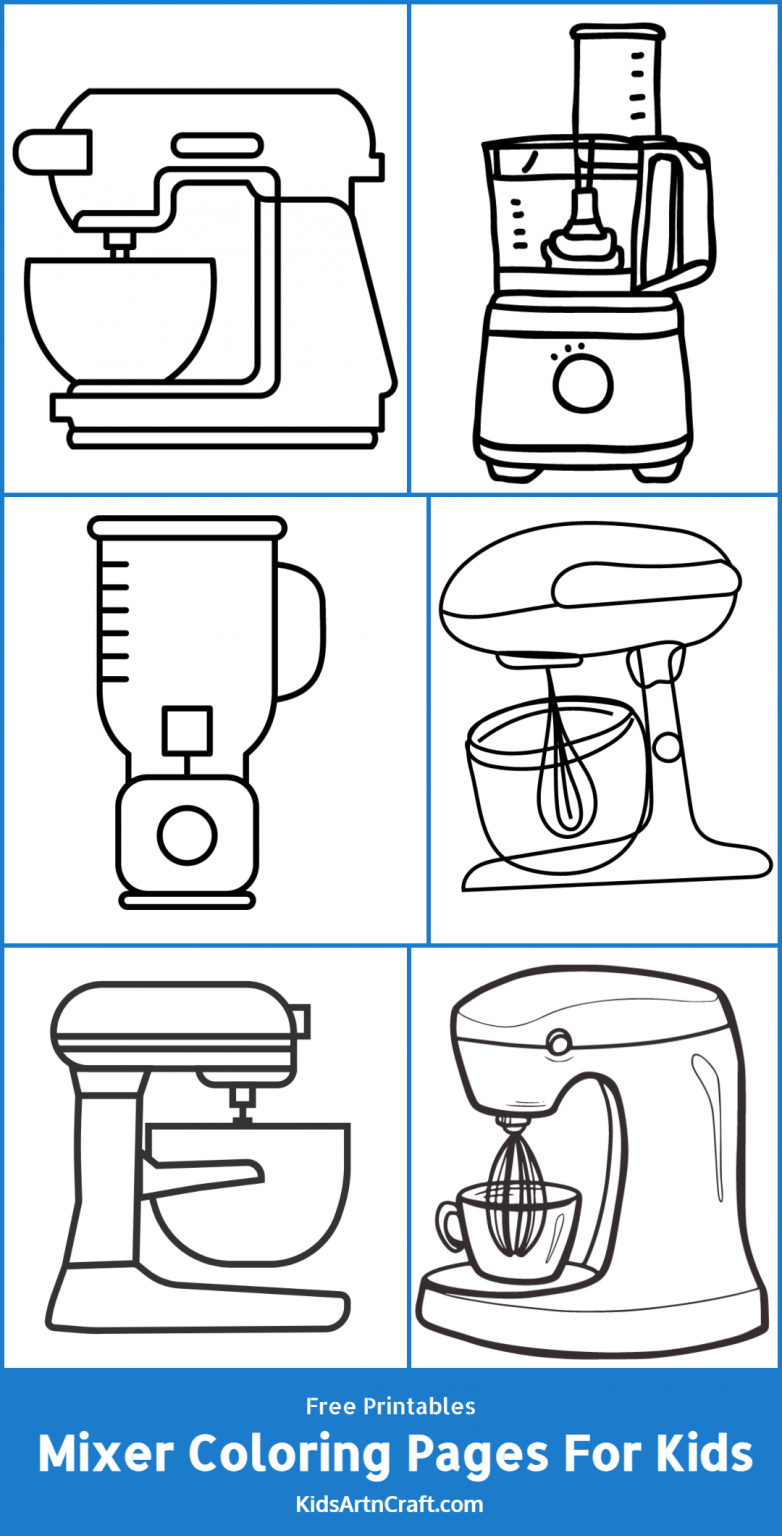 Free Printables

Mixer Coloring Pages For Kids

KidsArtnCraft.com