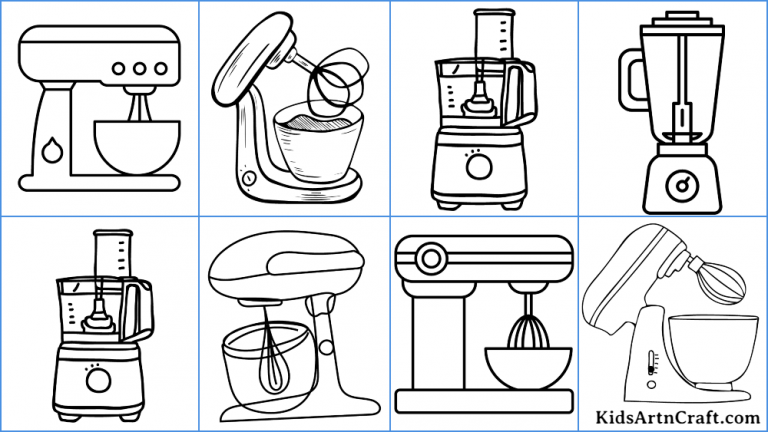 KidsArtnCraft.com