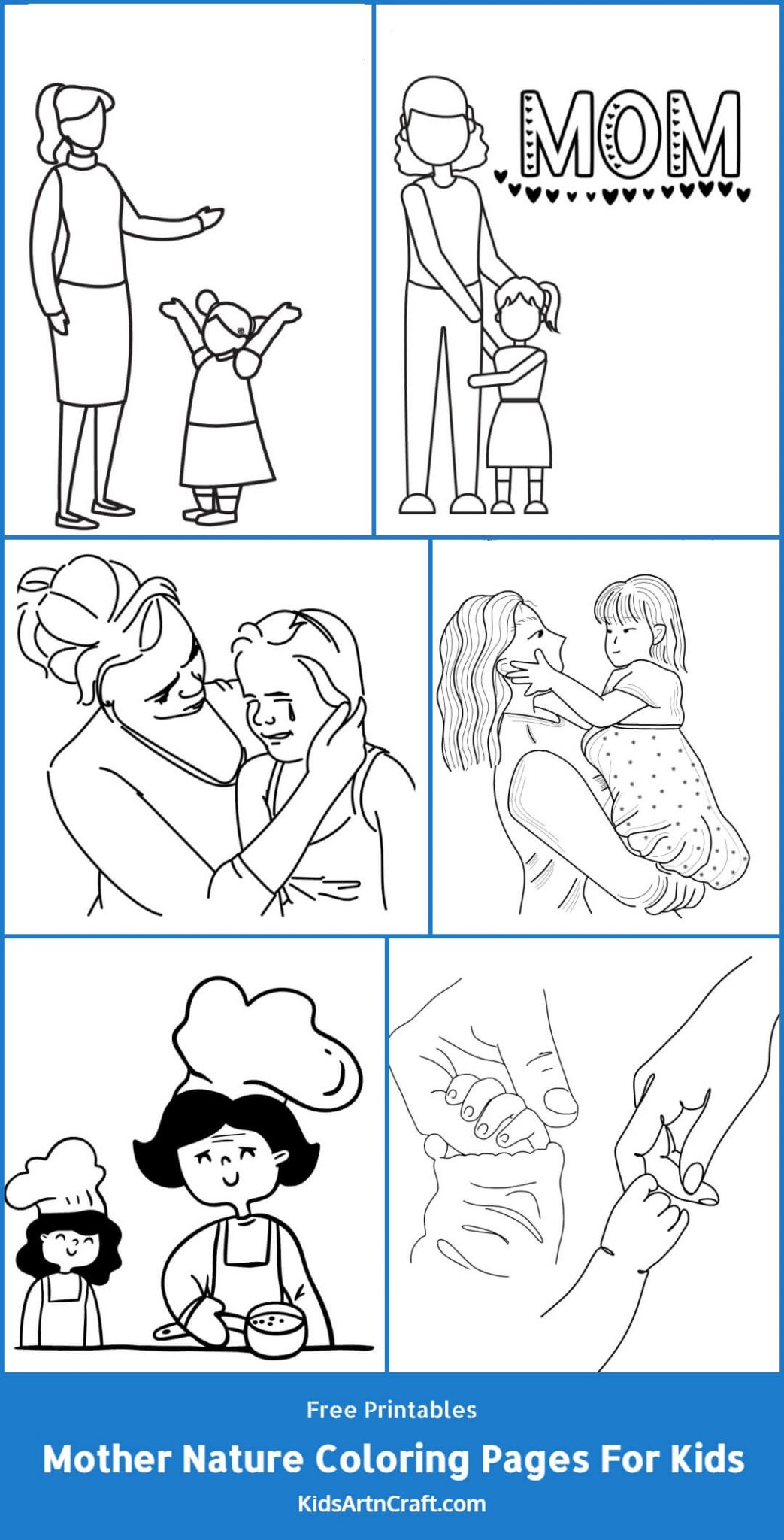 MOM

Free Printables

Mother Nature Coloring Pages For Kids

KidsArtnCraft.com