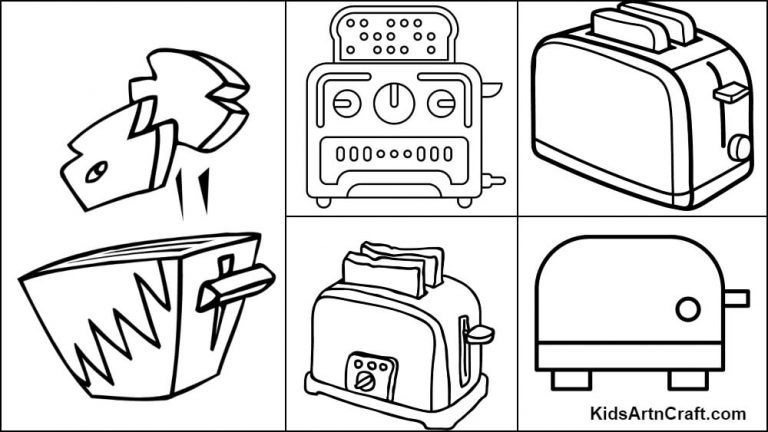 KidsArtnCraft.com