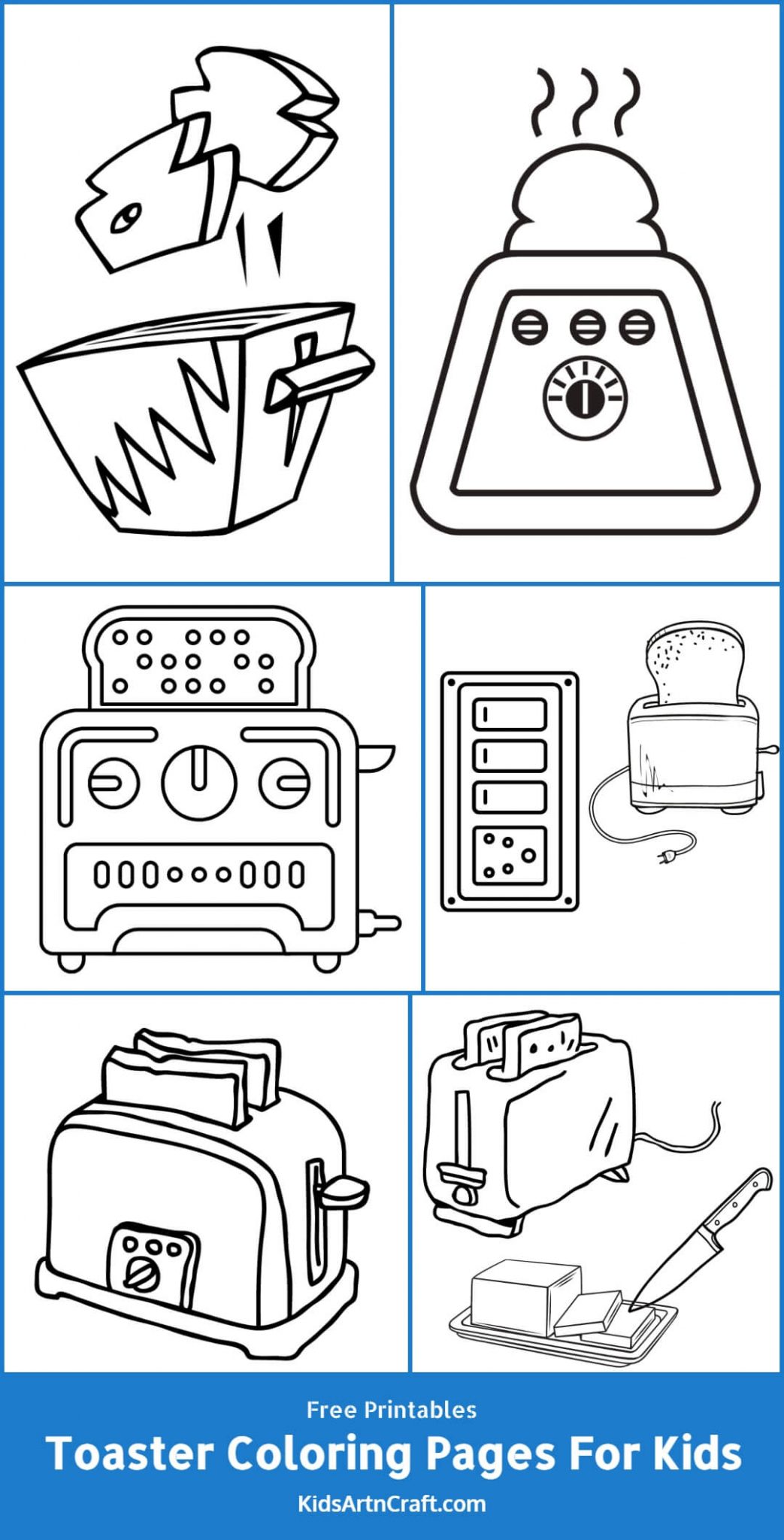 Free Printables

Toaster Coloring Pages For Kids

KidsArtnCraft.com