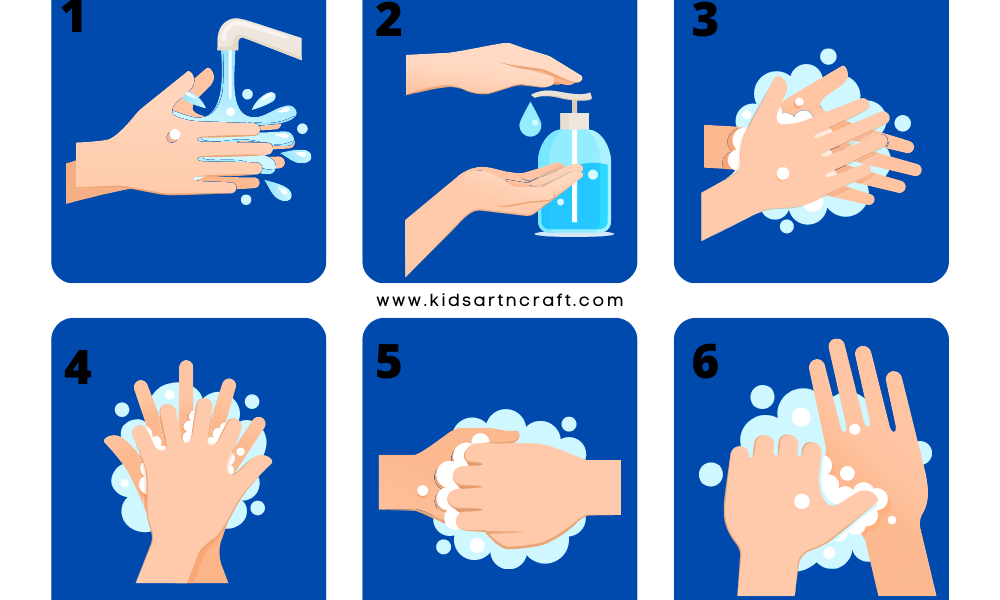 1

2

3

www.kidsartncraft.com

4

5

6