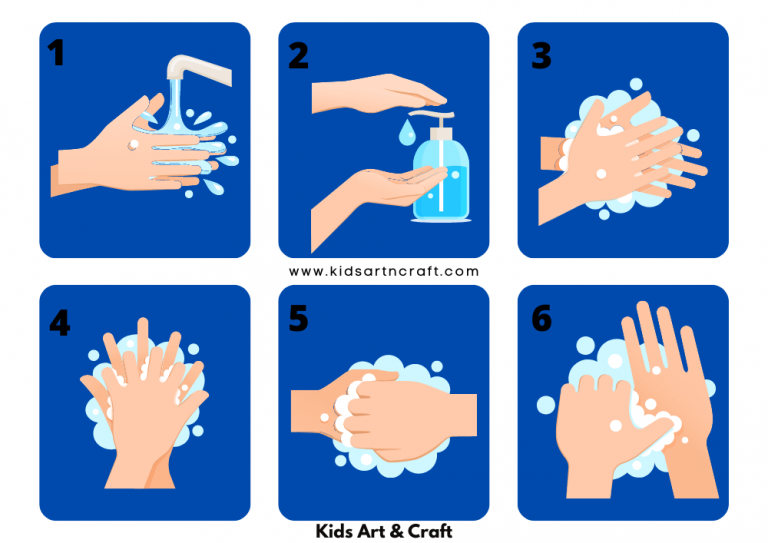 1

2

3

www.kidsartncraft.com

4

5

6

Kids Art & Craft