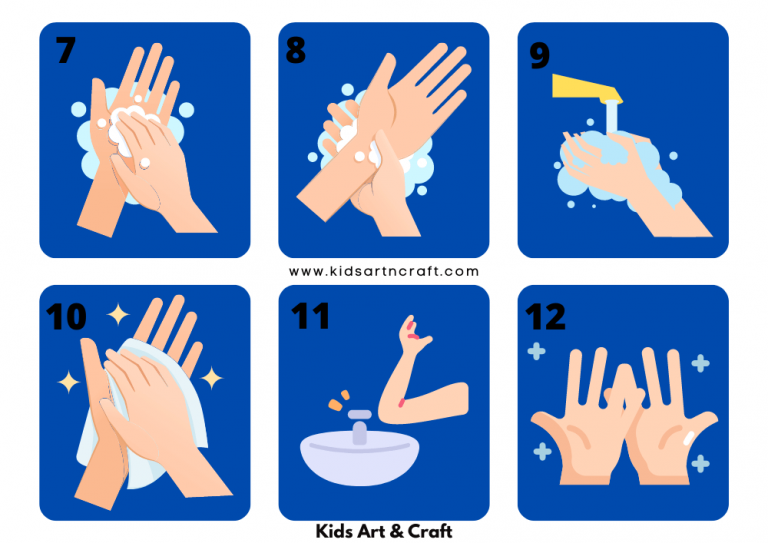 7

8

9

www.kidsartncraft.com

10

11

12

Kids Art & Craft