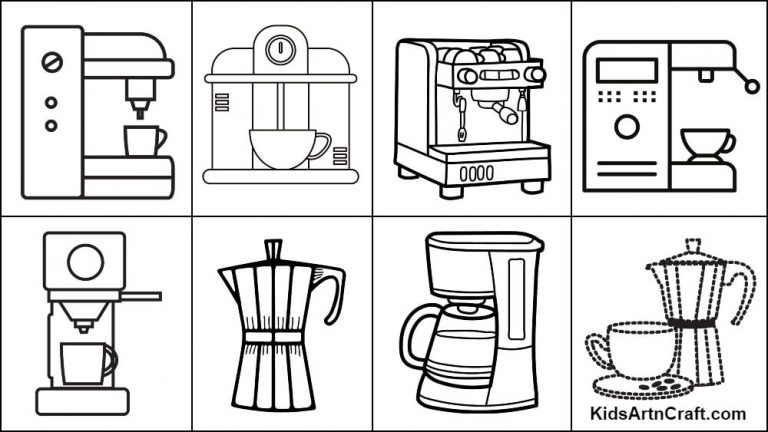 KidsArtnCraft.com