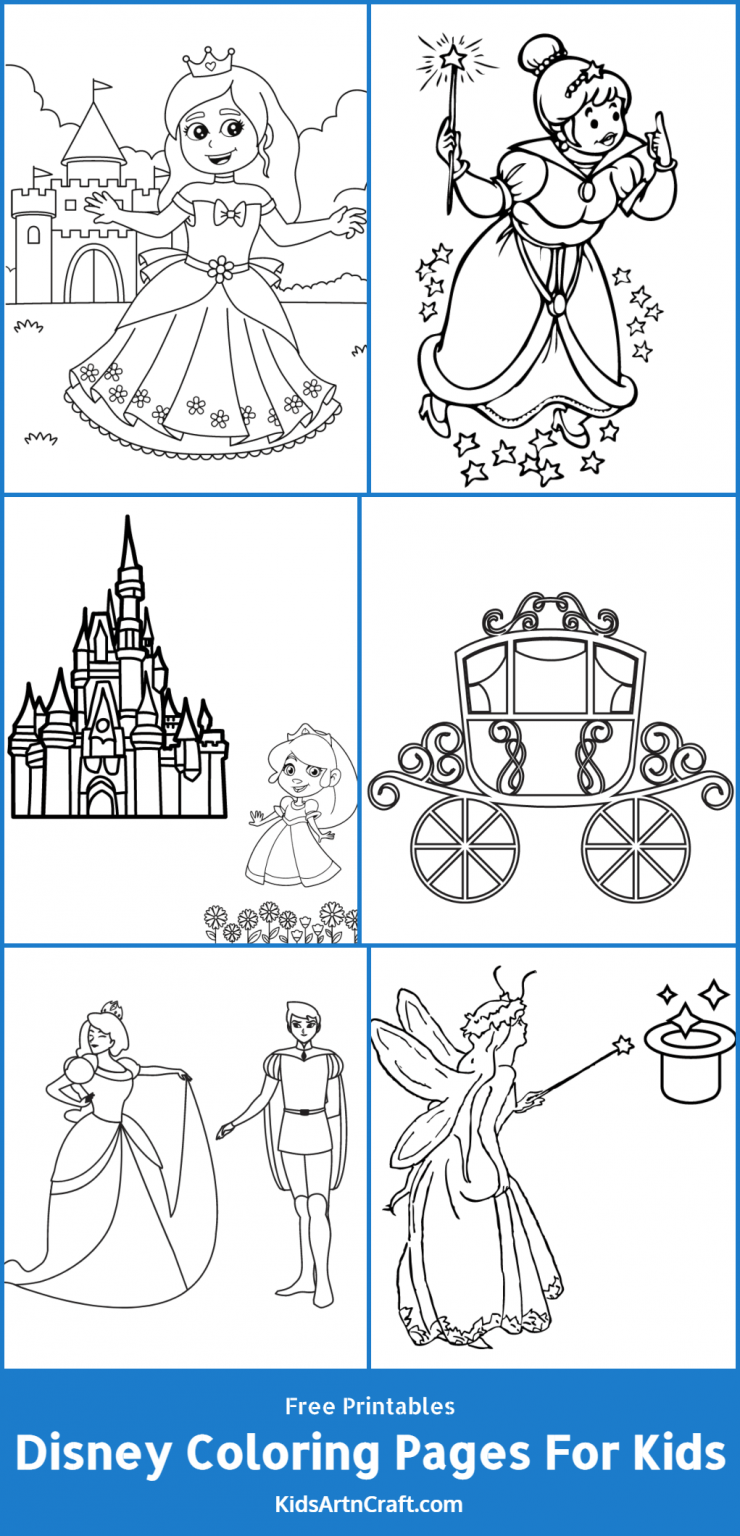 Free Printables
Disney Coloring Pages For Kids
KidsArtnCraft.com