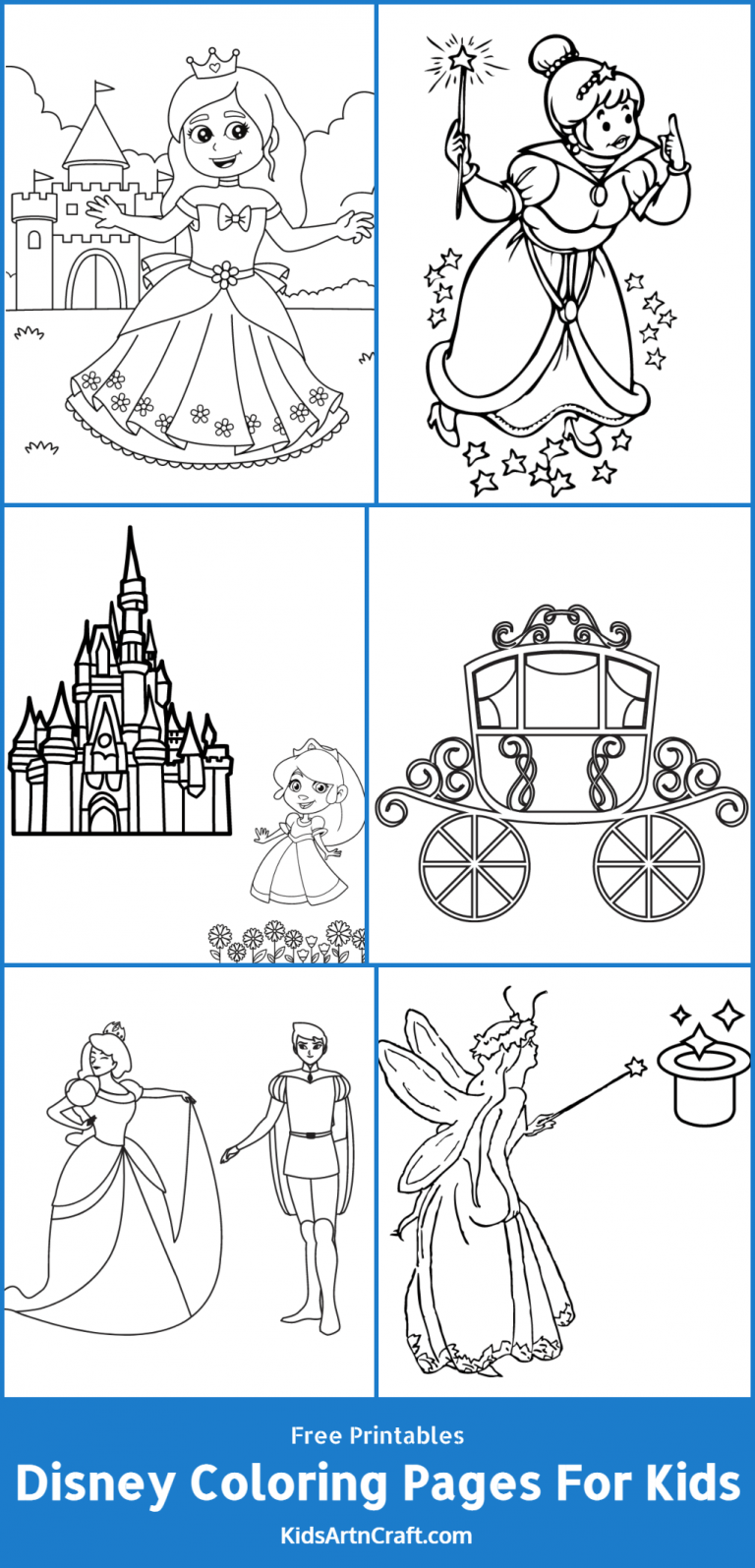 Free Printables

Disney Coloring Pages For Kids

KidsArtnCraft.com