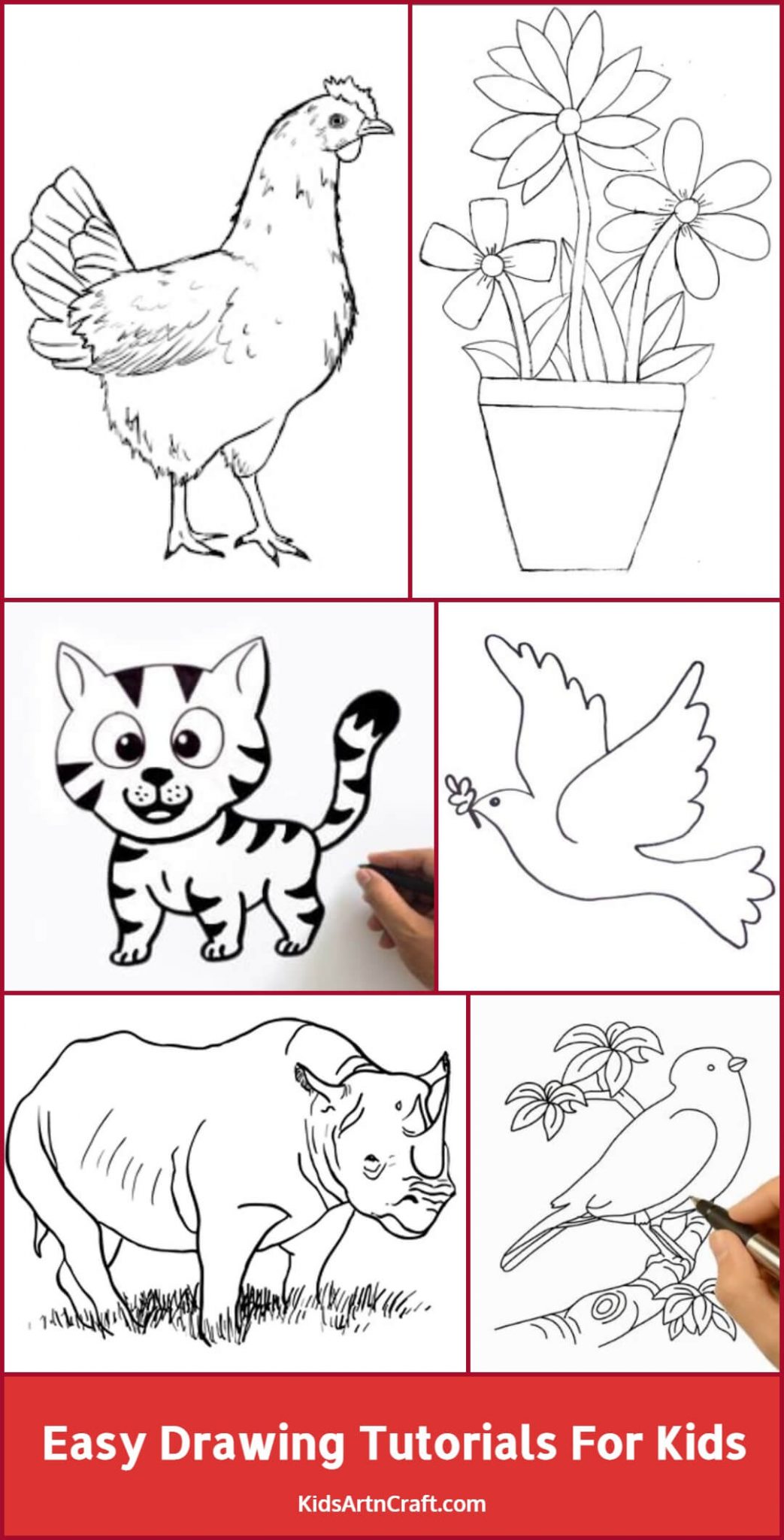 Easy Drawing Tutorials For Kids

KidsArtnCraft.com