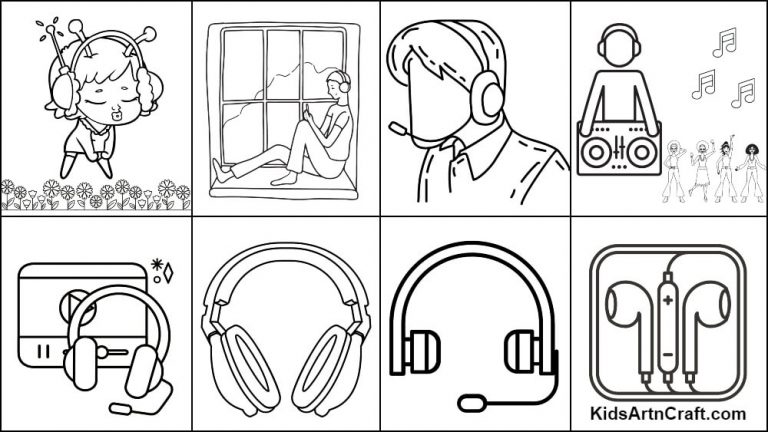 KidsArtnCraft.com