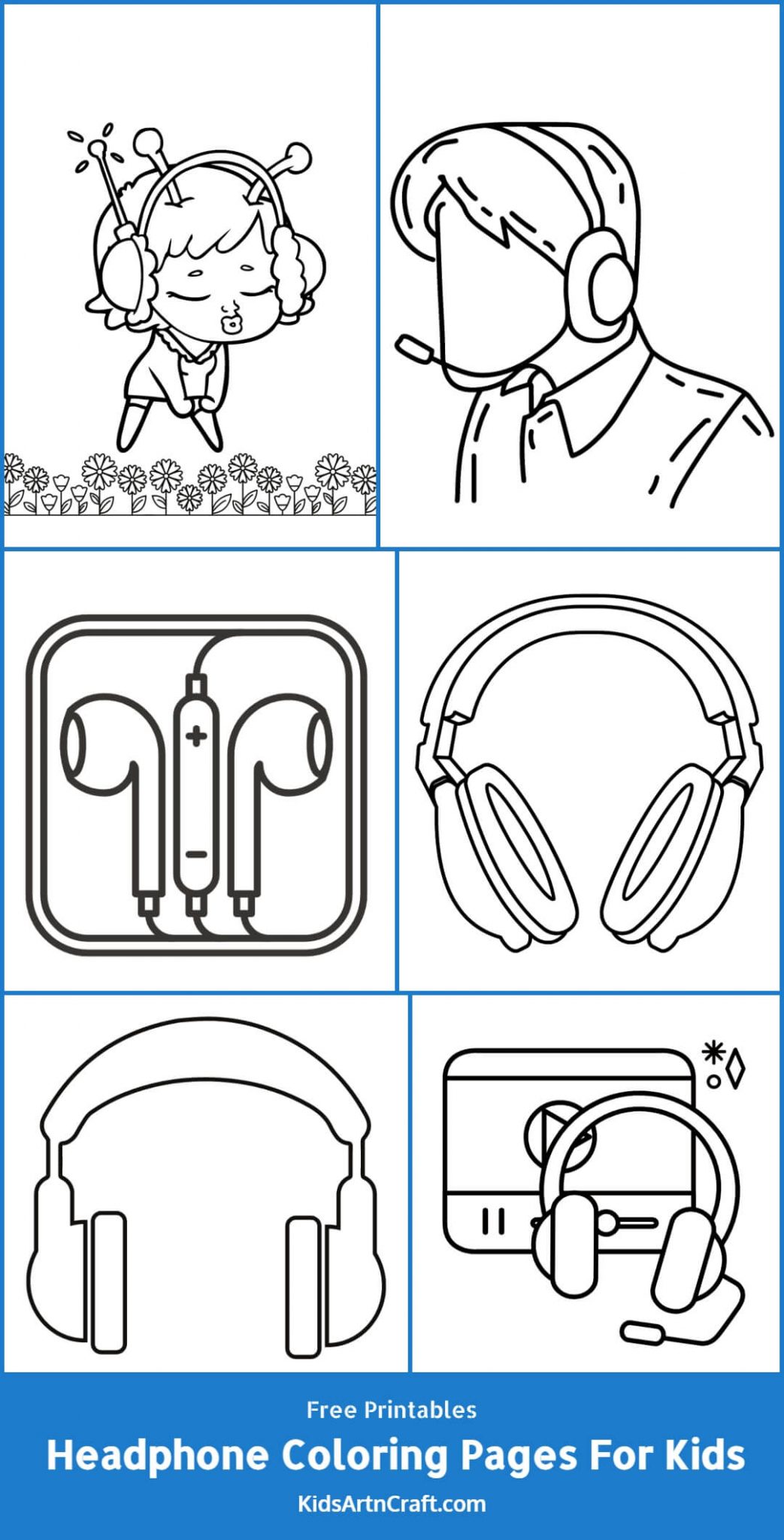 Free Printables

Headphone Coloring Pages For Kids

KidsArtnCraft.com