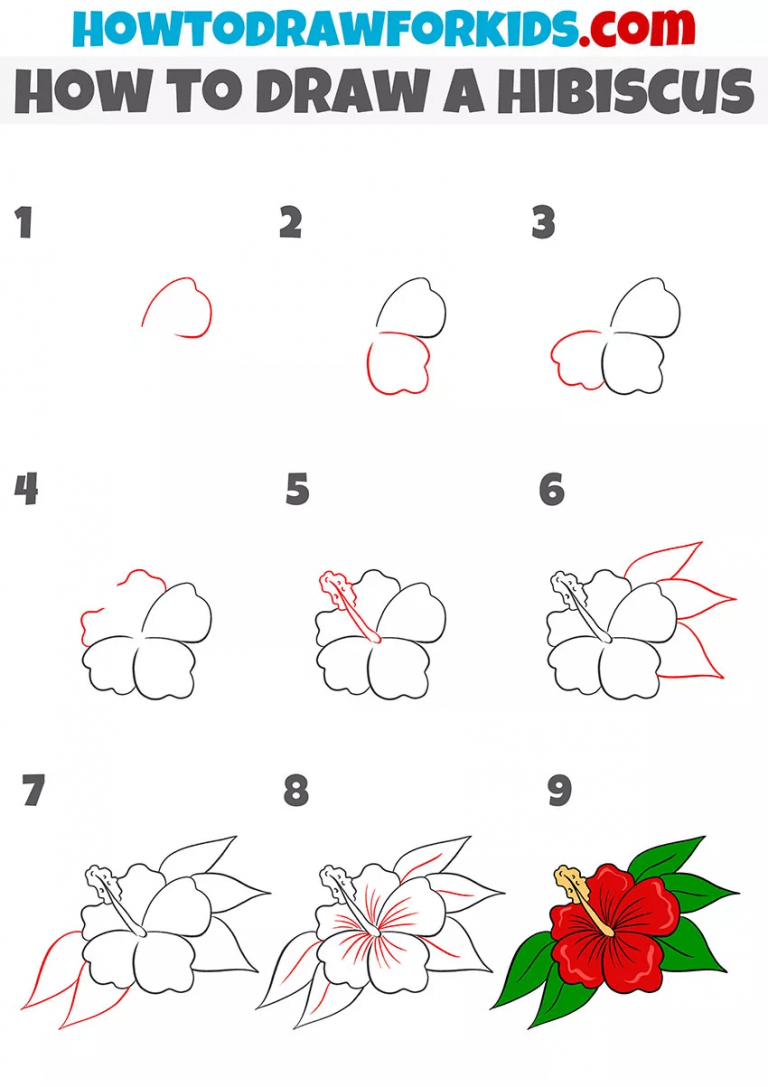 HOWTODRAWFORKIDS.com
HOW TO DRAW A HIBISCUS

1

2

3

4

5

6

7

8

9