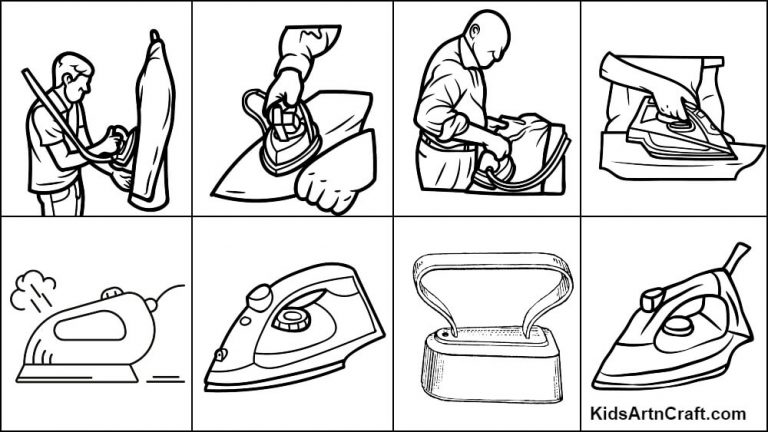 KidsArtnCraft.com