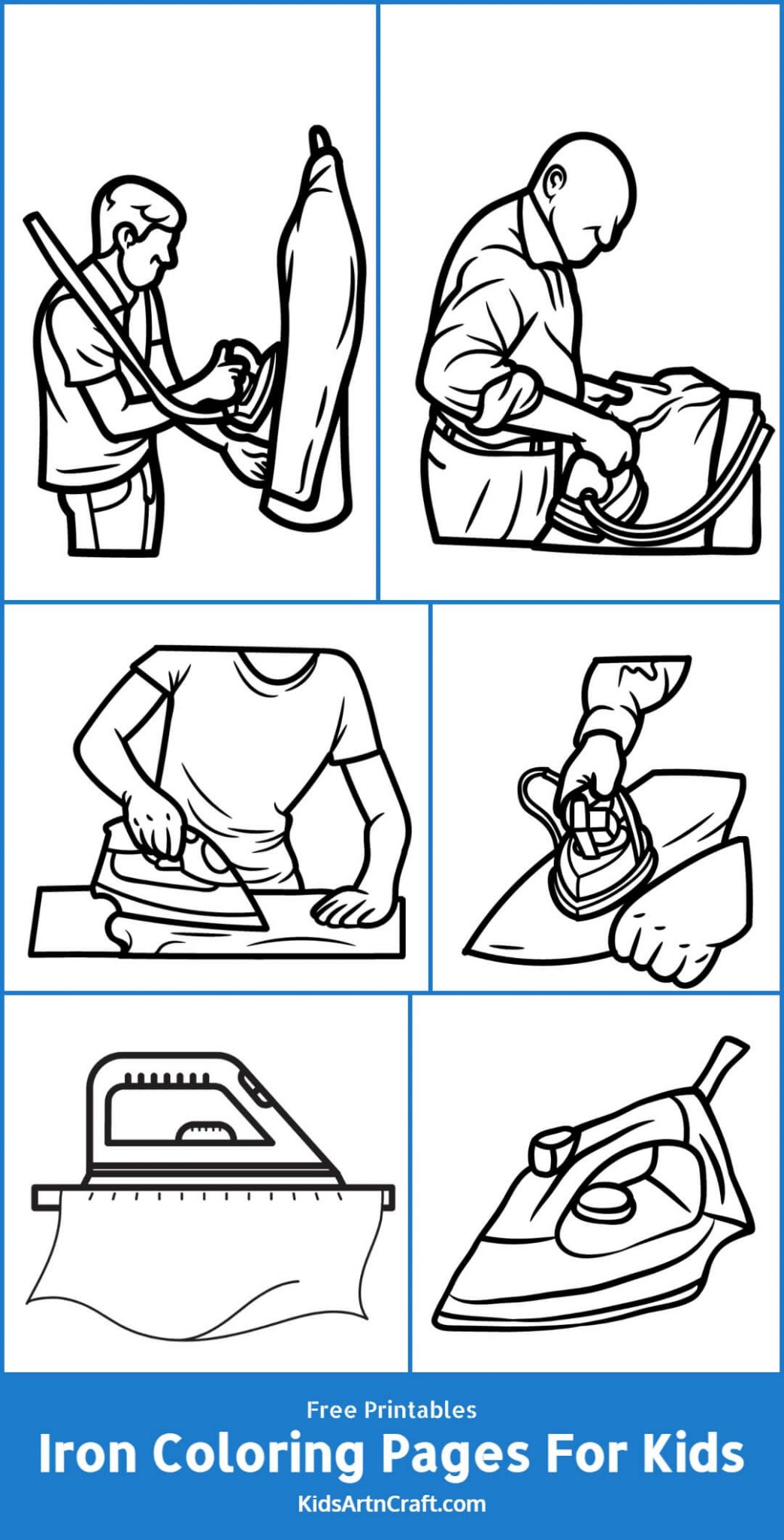 Free Printables

Iron Coloring Pages For Kids

KidsArtnCraft.com