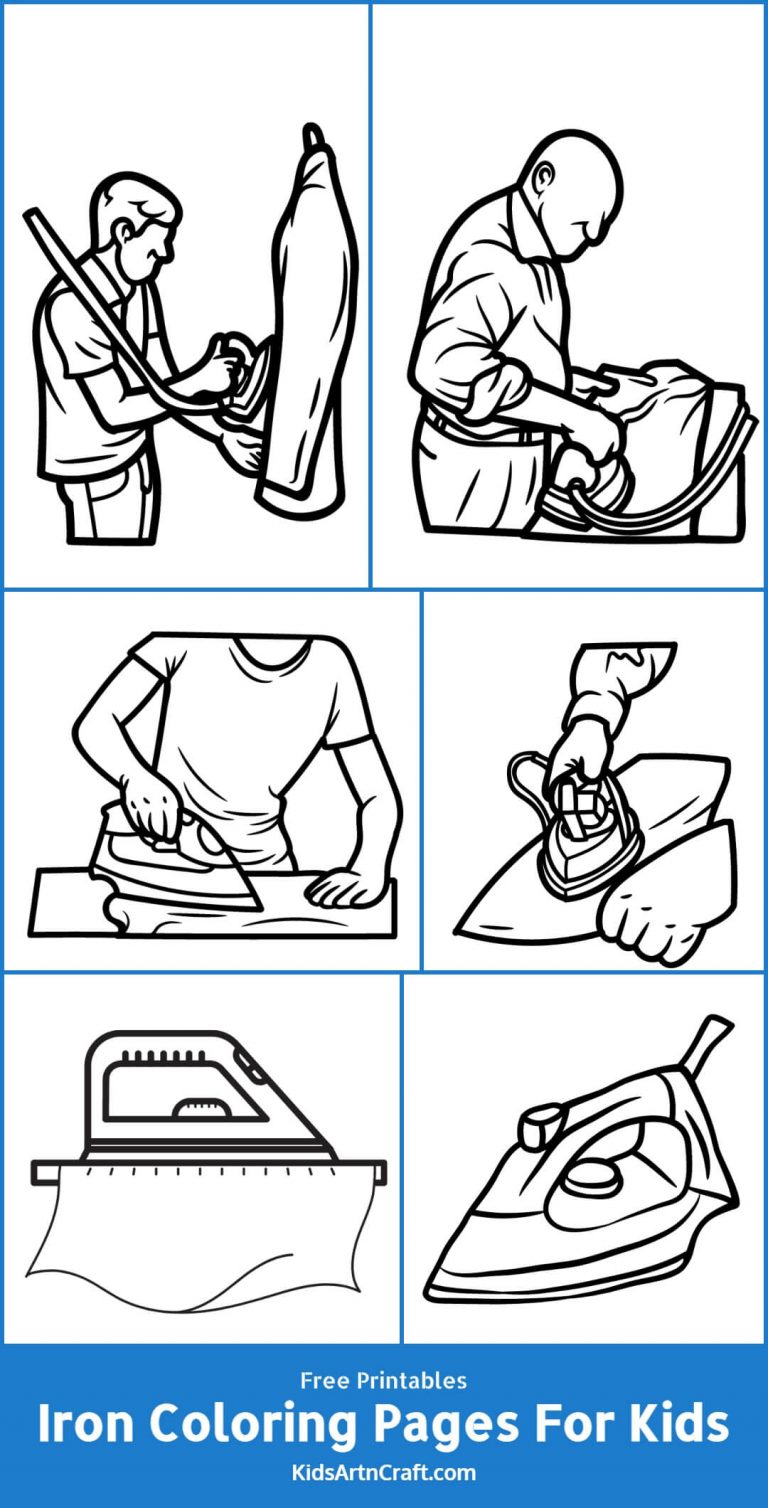 Free Printables
Iron Coloring Pages For Kids
KidsArtnCraft.com